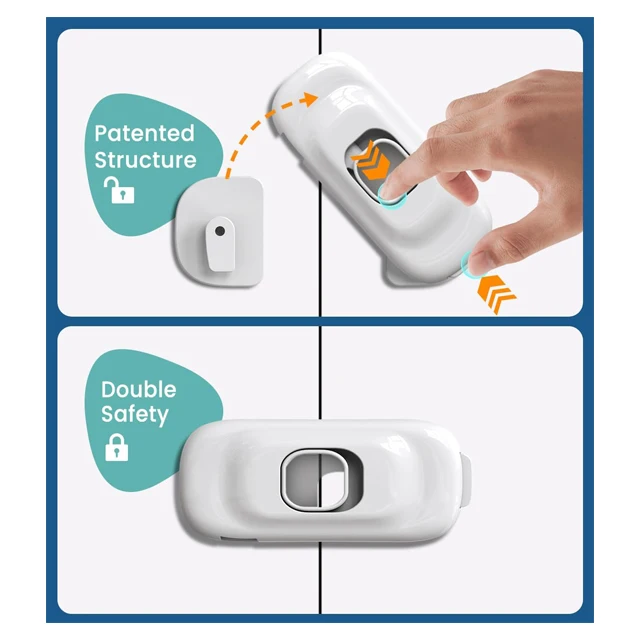 Patented Structure

Double Safety