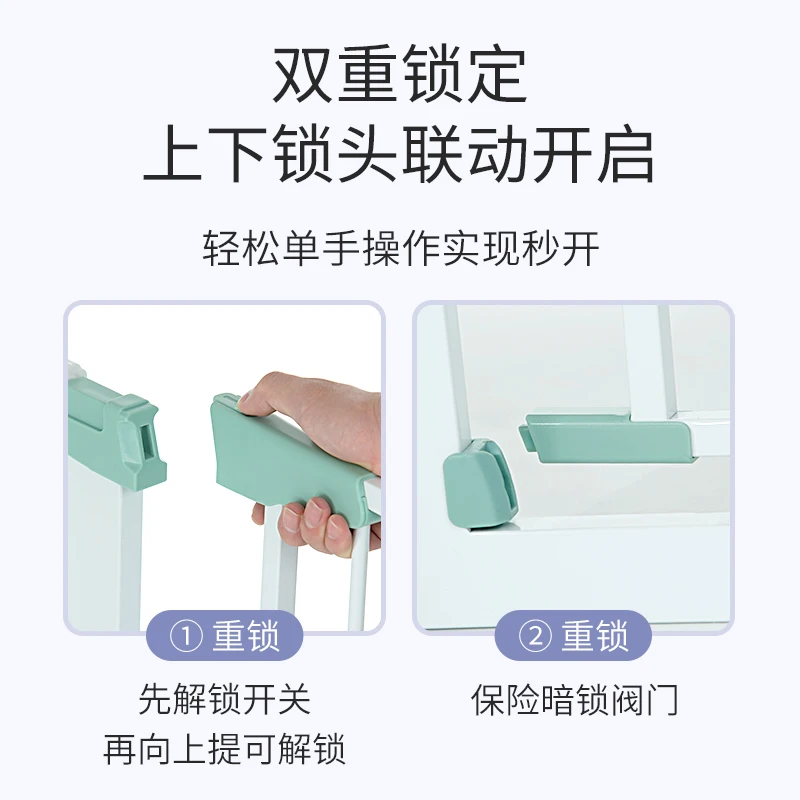 双重锁定
上下锁头联动开启

轻松单手操作实现秒开

① 重锁

先解锁开关
再向上提可解锁

② 重锁

保险暗锁阀门