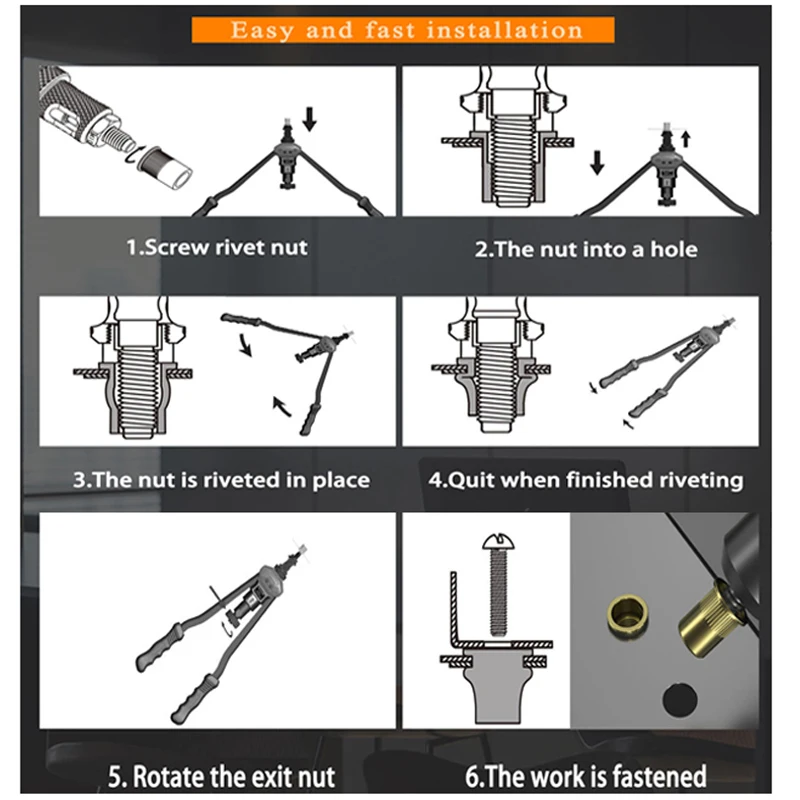 Easy and fast installation

1.Screw rivet nut

2.The nut into a hole

3.The nut is riveted in place

4.Quit when finished riveting

5. Rotate the exit nut

6.The work is fastened