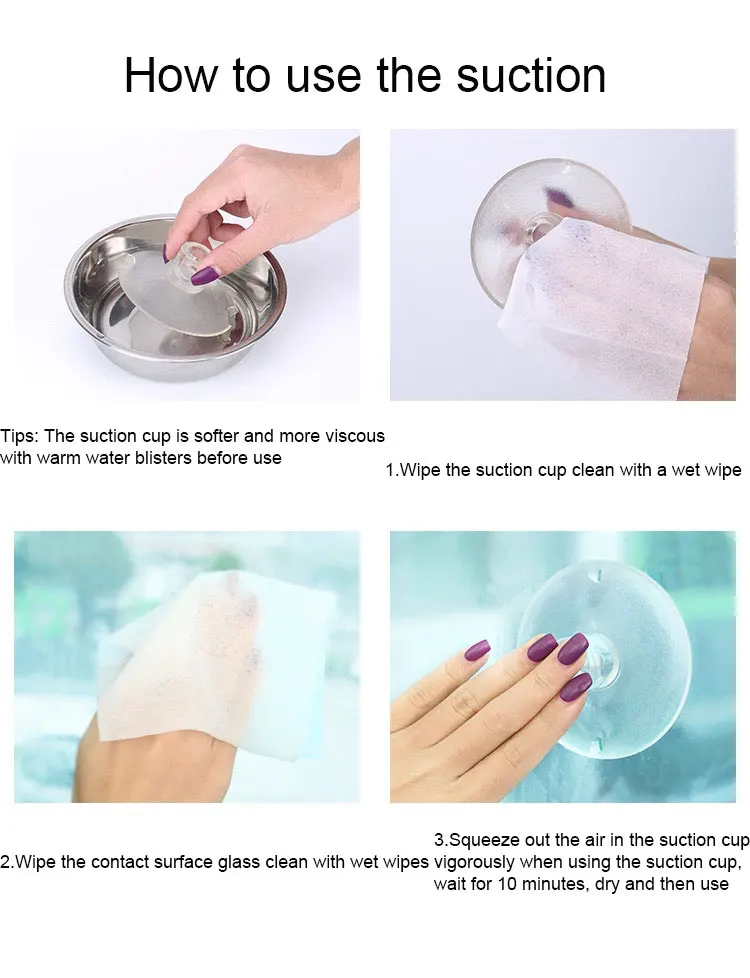 How to use the suction

Tips: The suction cup is softer and more viscous with warm water blisters before use

1.Wipe the suction cup clean with a wet wipe

2.Wipe the contact surface glass clean with wet wipes

3.Squeeze out the air in the suction cup vigorously when using the suction cup, wait for 10 minutes, dry and then use