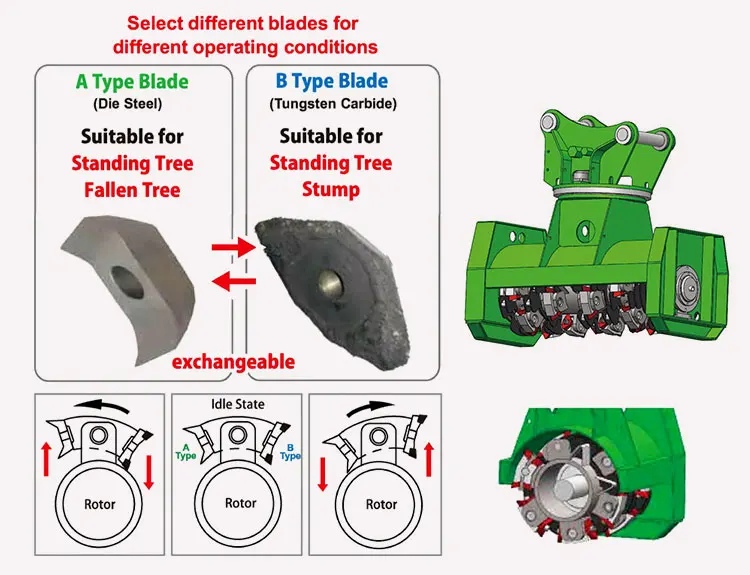 Select different blades for different operating conditions

A Type Blade
(Die Steel)
Suitable for
Standing Tree
Fallen Tree

B Type Blade
(Tungsten Carbide)
Suitable for
Standing Tree
Stump

exchangeable

Rotor

Idle State
A Type
B Type
Rotor

Rotor