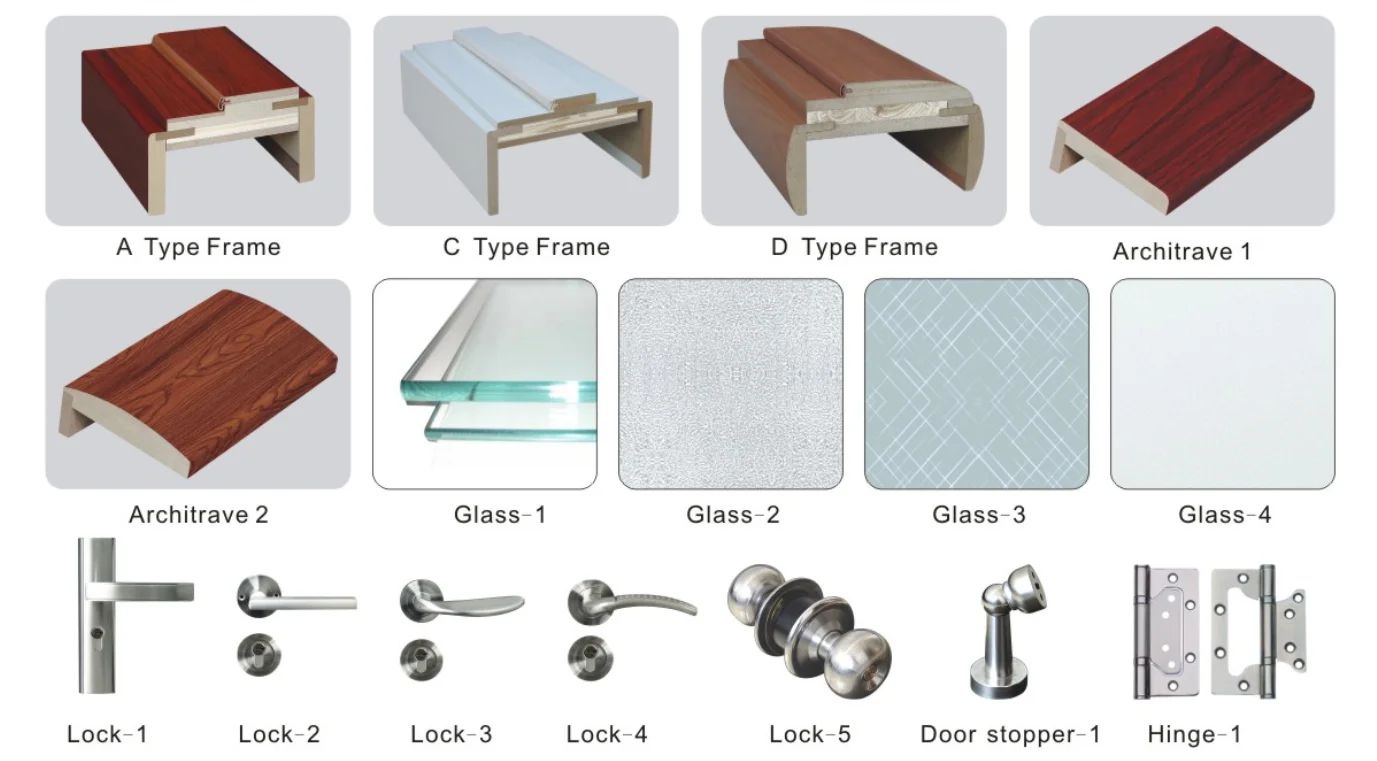 A Type Frame
C Type Frame
D Type Frame
Architrave 1

Architrave 2
Glass-1
Glass-2
Glass-3
Glass-4

Lock-1
Lock-2
Lock-3
Lock-4
Lock-5
Door stopper-1
Hinge-1