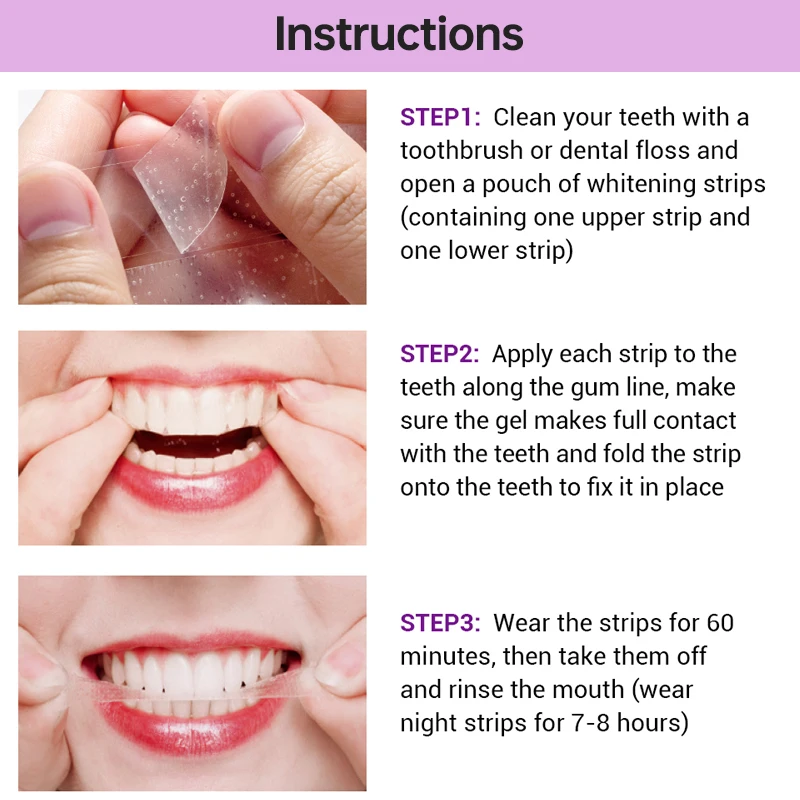 Instructions

STEP1: Clean your teeth with a toothbrush or dental floss and open a pouch of whitening strips (containing one upper strip and one lower strip)

STEP2: Apply each strip to the teeth along the gum line, make sure the gel makes full contact with the teeth and fold the strip onto the teeth to fix it in place

STEP3: Wear the strips for 60 minutes, then take them off and rinse the mouth (wear night strips for 7-8 hours)