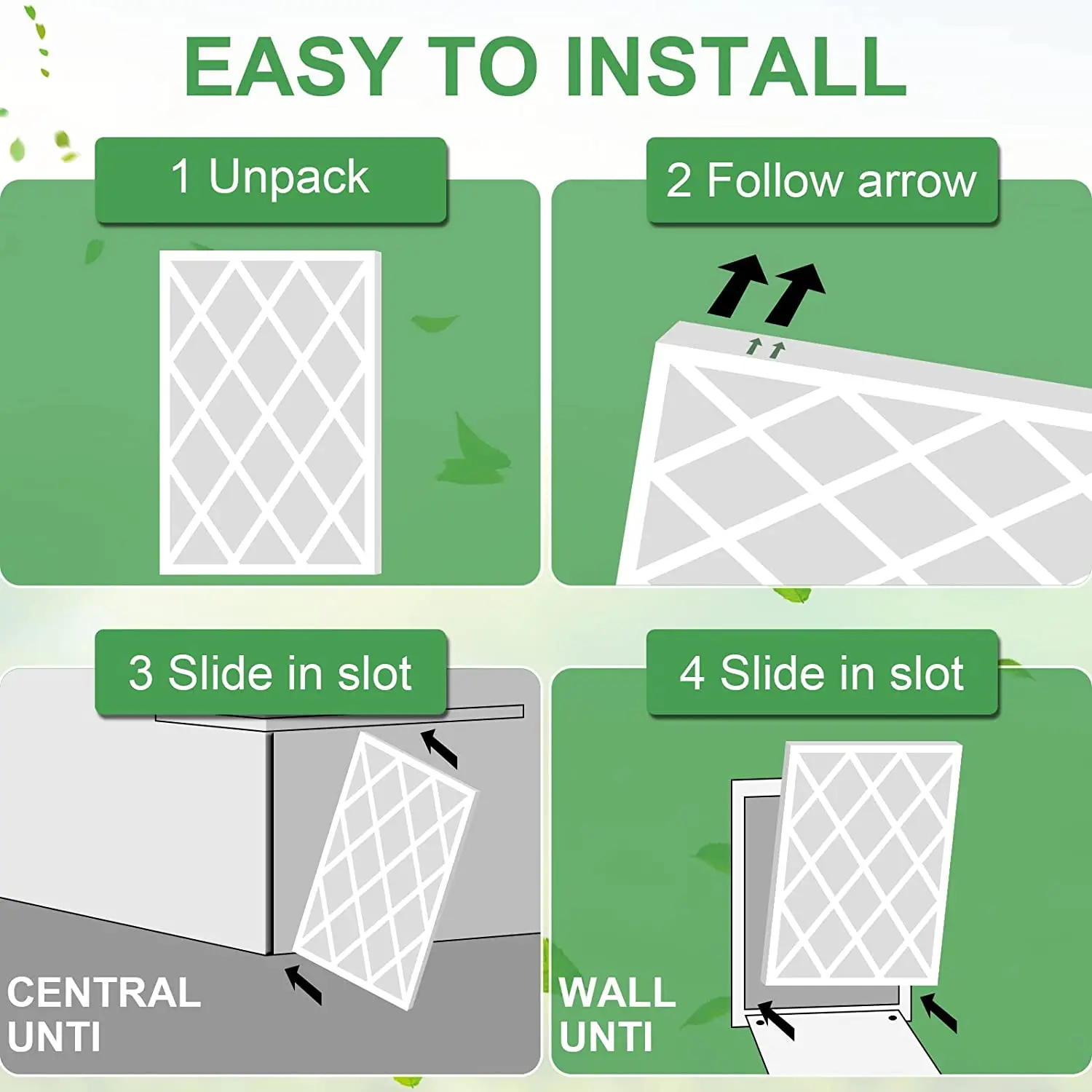 EASY TO INSTALL

1 Unpack

2 Follow arrow

3 Slide in slot

CENTRAL UNTI

4 Slide in slot

WALL UNTI