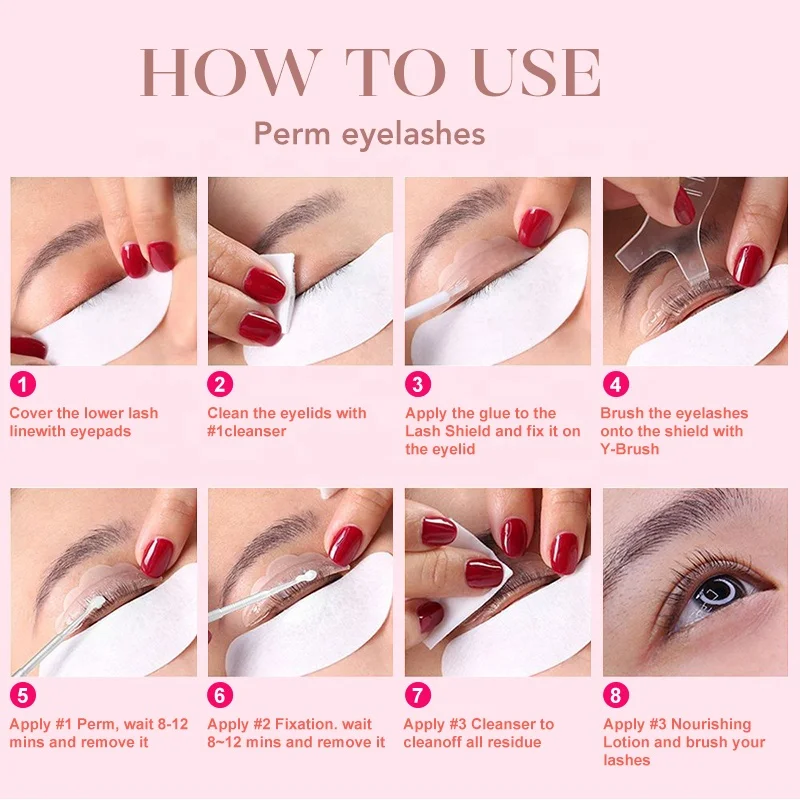 HOW TO USE

Perm eyelashes

1
Cover the lower lash linewith eyepads

2
Clean the eyelids with #1cleanser

3
Apply the glue to the Lash Shield and fix it on the eyelid

4
Brush the eyelashes onto the shield with Y-Brush

5
Apply #1 Perm, wait 8-12 mins and remove it

6
Apply #2 Fixation. wait 8~12 mins and remove it

7
Apply #3 Cleanser to cleanoff all residue

8
Apply #3 Nourishing Lotion and brush your lashes