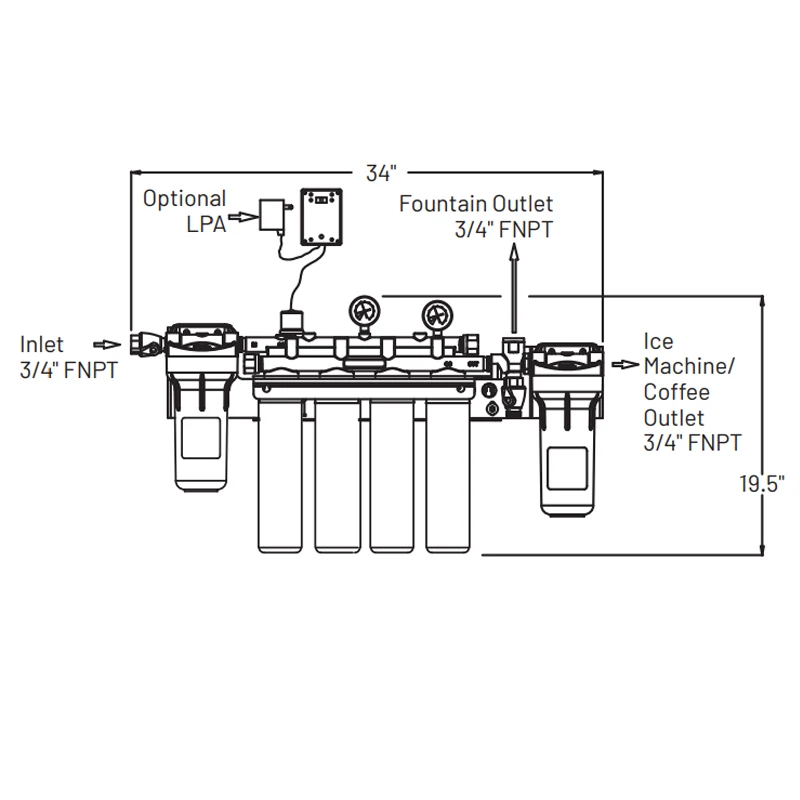 34"

Optional LPA

Fountain Outlet 3/4" FNPT

Inlet 3/4" FNPT

Ice Machine/ Coffee Outlet 3/4" FNPT

19.5"