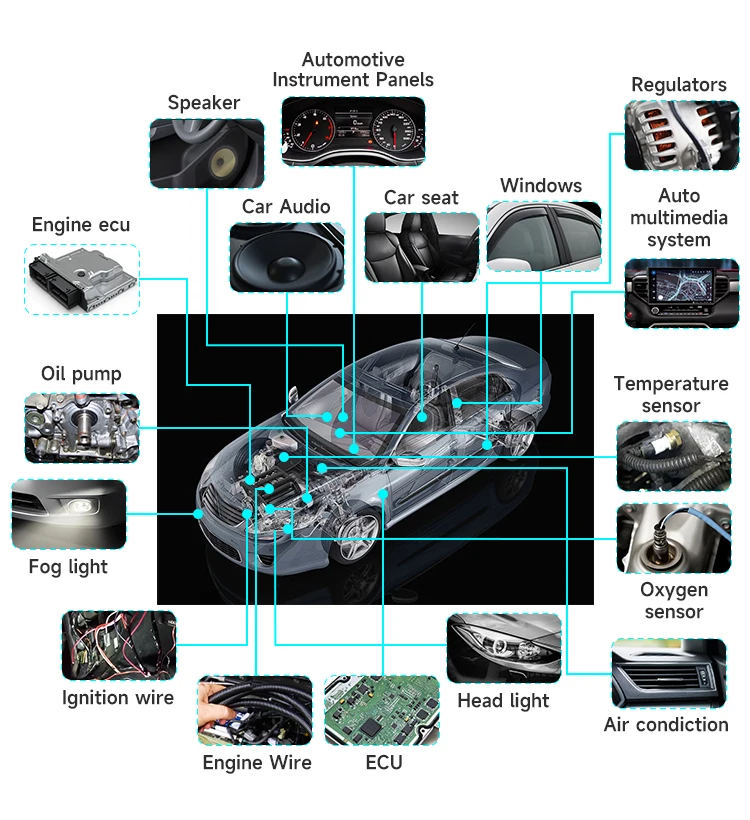 Automotive Instrument Panels

Speaker

Regulators

Car Audio

Car seat

Windows

Auto multimedia system

Engine ecu

Oil pump

Temperature sensor

Fog light

Oxygen sensor

Ignition wire

Head light

Air condiction

Engine Wire

ECU