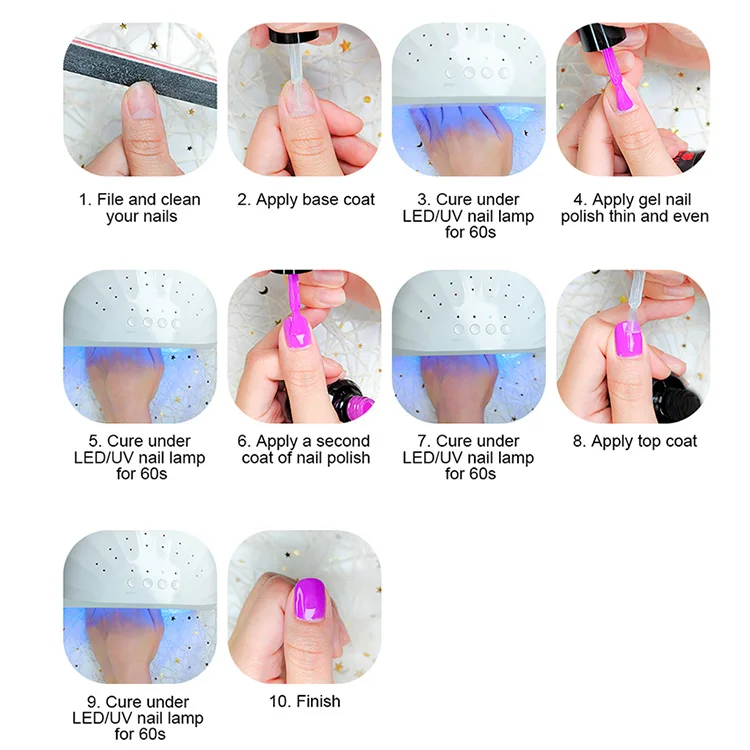 1. File and clean your nails

2. Apply base coat

3. Cure under LED/UV nail lamp for 60s

4. Apply gel nail polish thin and even

5. Cure under LED/UV nail lamp for 60s

6. Apply a second coat of nail polish

7. Cure under LED/UV nail lamp for 60s

8. Apply top coat

9. Cure under LED/UV nail lamp for 60s

10. Finish