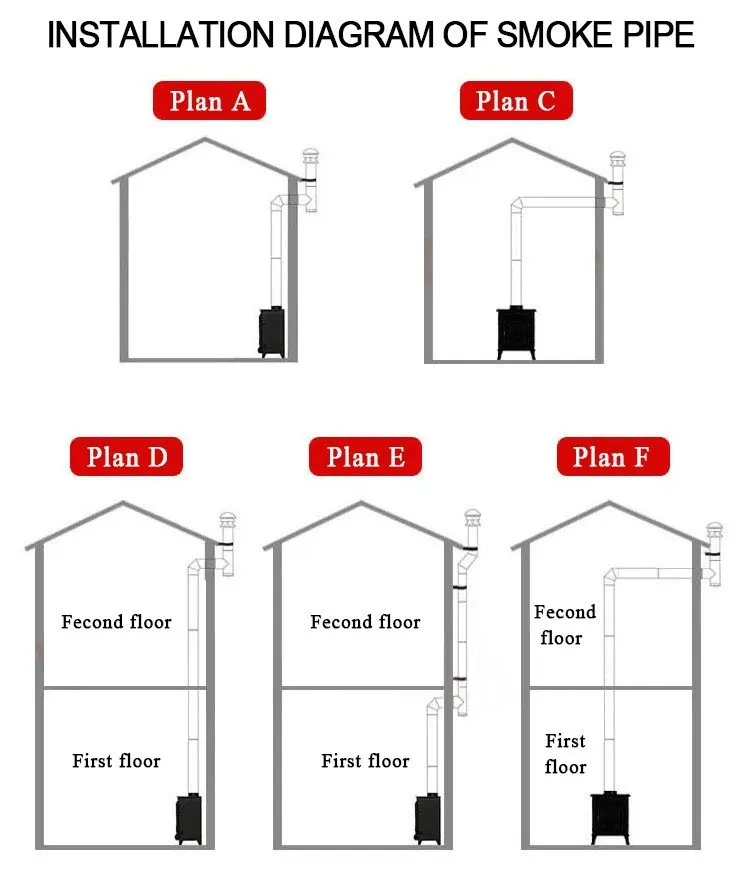 INSTALLATION DIAGRAM OF SMOKE PIPE

Plan A

Plan C

Plan D

Fecond floor

First floor

Plan E

Fecond floor

First floor

Plan F

Fecond floor

First floor