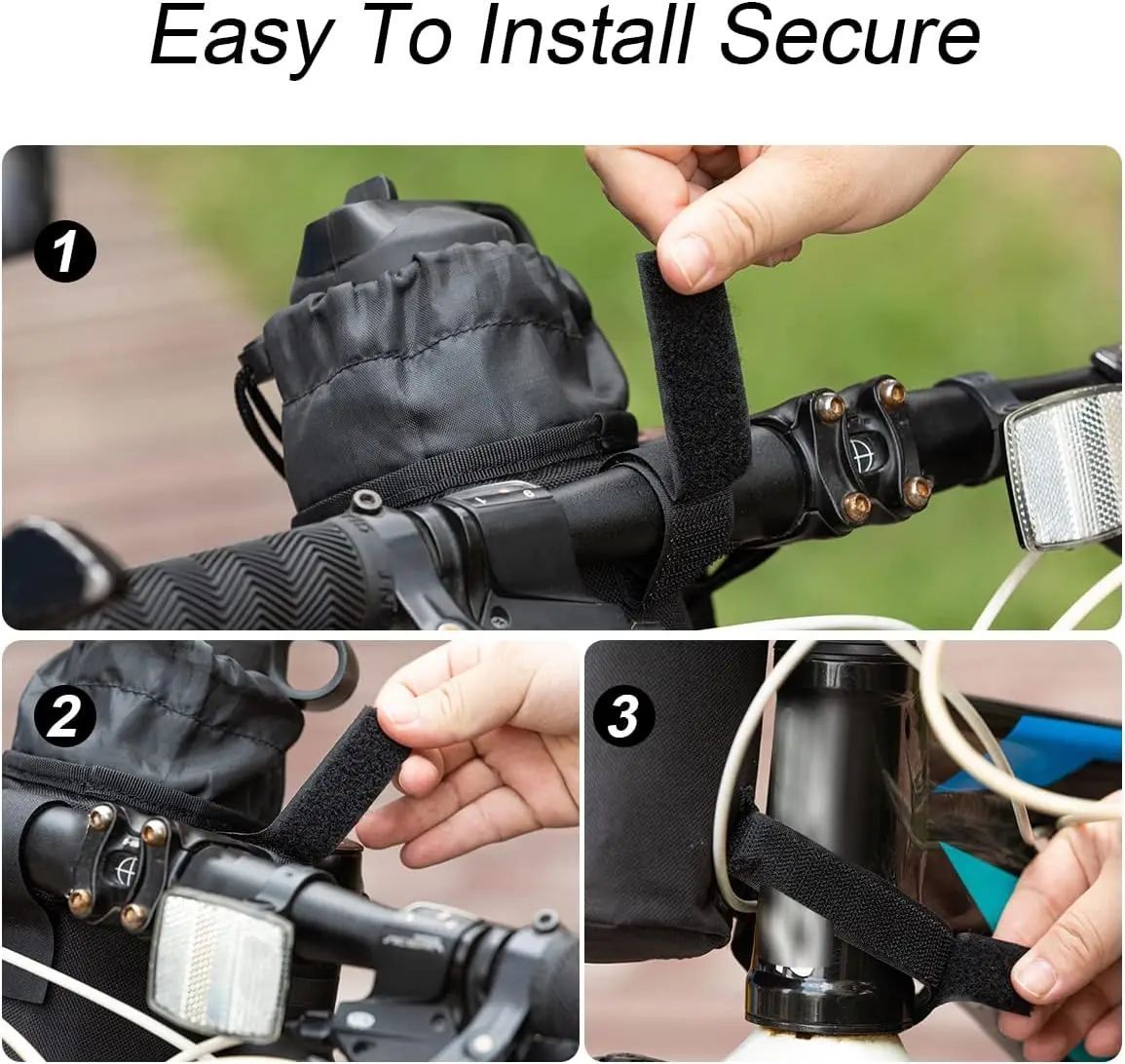 Easy To Install Secure

1

2

3