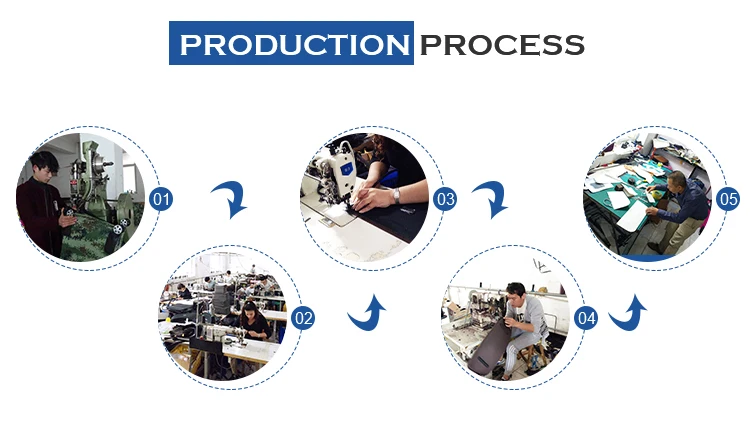 PRODUCTION PROCESS

01

02

03

04

05