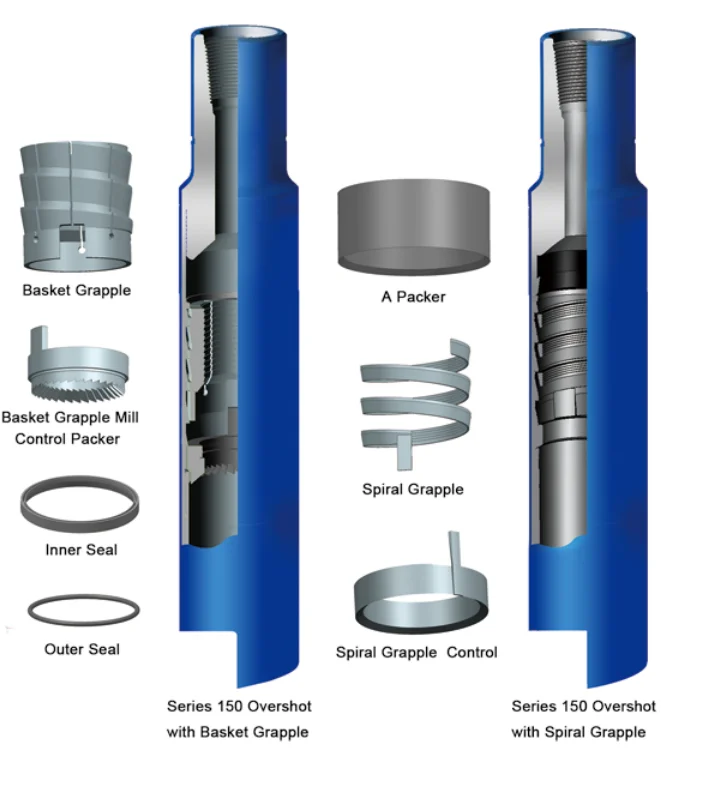 Basket Grapple

Basket Grapple Mill Control Packer

Inner Seal

Outer Seal

Series 150 Overshot with Basket Grapple

A Packer

Spiral Grapple

Spiral Grapple Control

Series 150 Overshot with Spiral Grapple