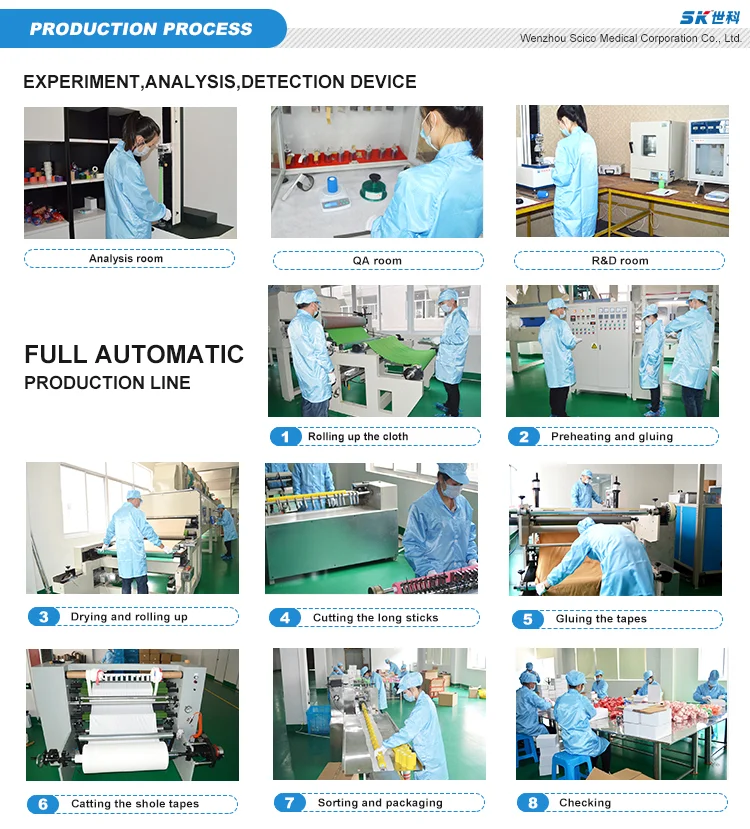 PRODUCTION PROCESS

SK世科
Wenzhou Scico Medical Corporation Co., Ltd.

EXPERIMENT,ANALYSIS,DETECTION DEVICE

Analysis room

QA room

R&D room

FULL AUTOMATIC
PRODUCTION LINE

1 Rolling up the cloth

2 Preheating and gluing

3 Drying and rolling up

4 Cutting the long sticks

5 Gluing the tapes

6 Catting the shole tapes

7 Sorting and packaging

8 Checking