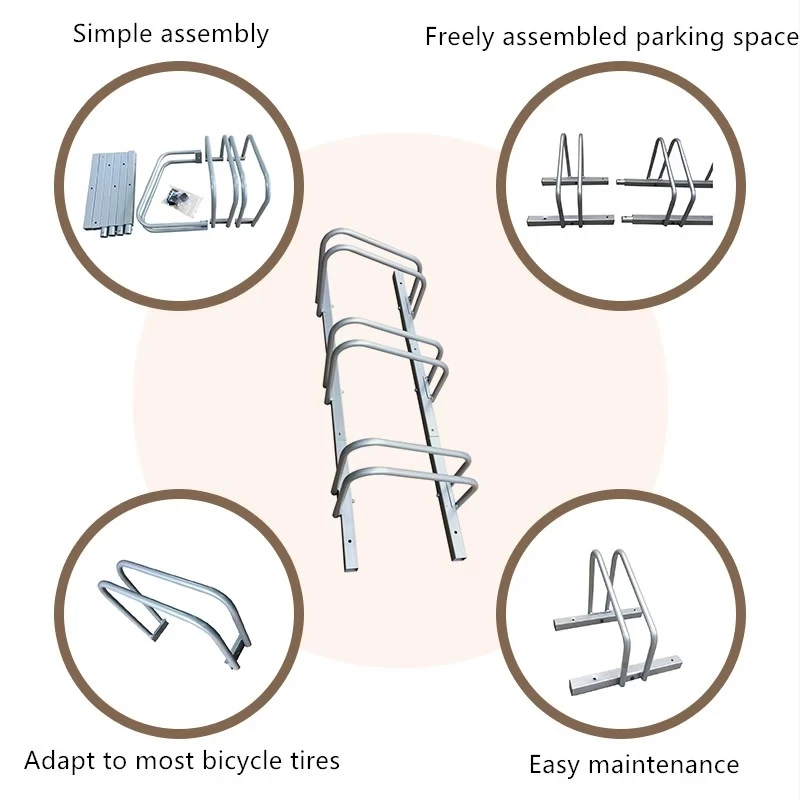 Simple assembly

Freely assembled parking space

Adapt to most bicycle tires

Easy maintenance