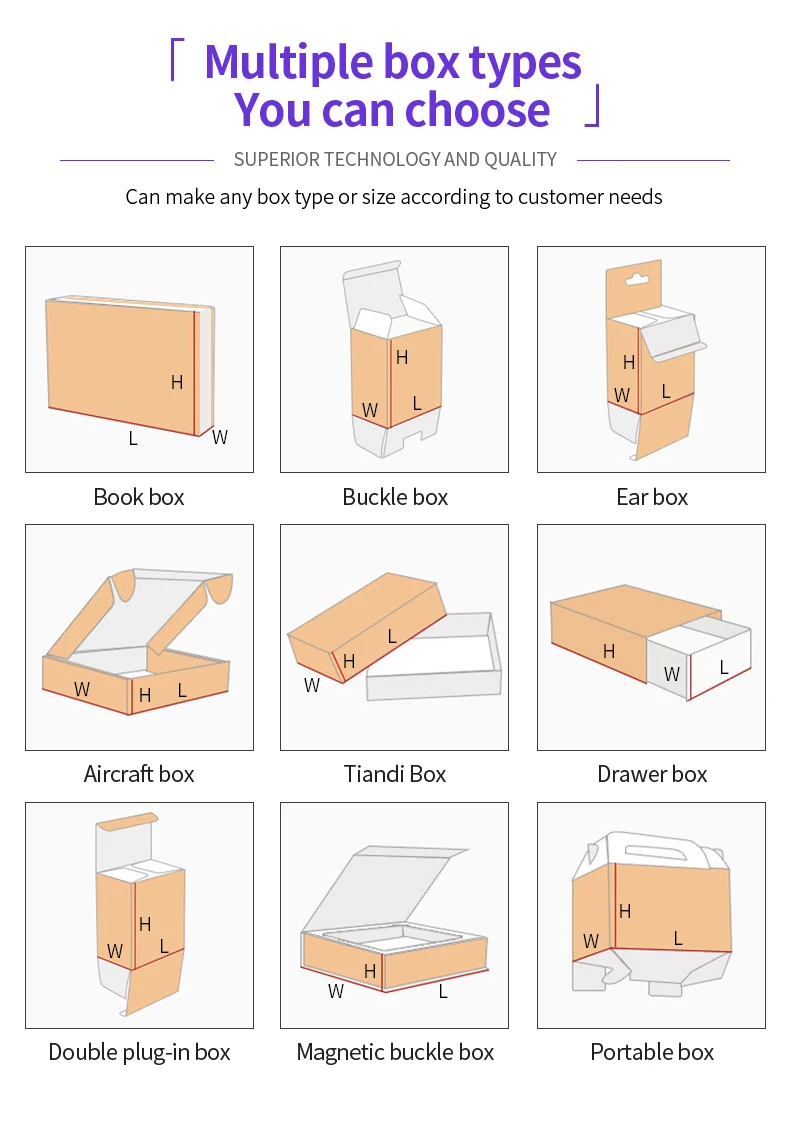 「 Multiple box types
You can choose 」

SUPERIOR TECHNOLOGY AND QUALITY

Can make any box type or size according to customer needs

H
L
W
Book box

H
W
L
Buckle box

H
W
L
Ear box

W
H
L
Aircraft box

L
H
W
Tiandi Box

H
W
L
Drawer box

H
W
L
Double plug-in box

H
W
L
Magnetic buckle box

H
W
L
Portable box