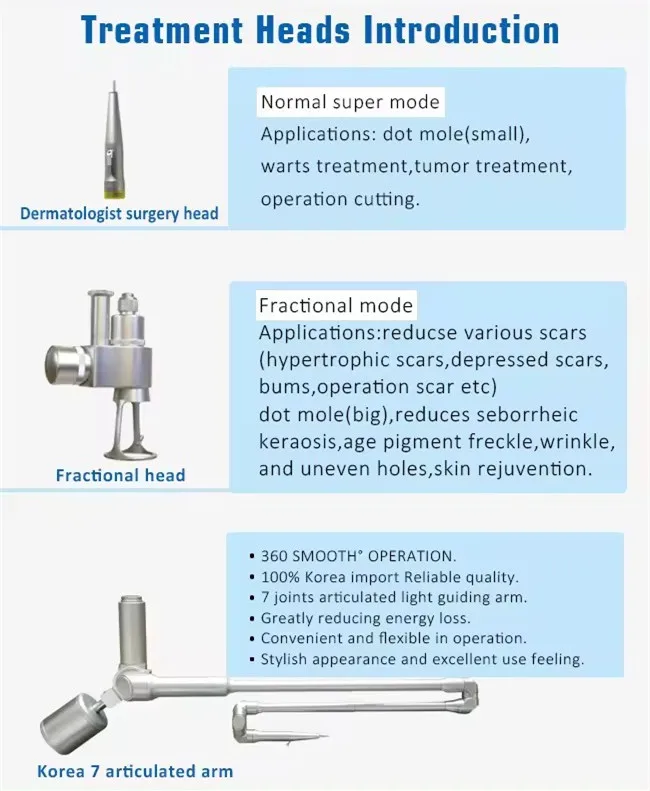 Treatment Heads Introduction

Dermatologist surgery head

Normal super mode
Applications: dot mole(small), warts treatment,tumor treatment, operation cutting.

Fractional head

Fractional mode
Applications:reducse various scars (hypertrophic scars,depressed scars, bums,operation scar etc)
dot mole(big),reduces seborrheic keraosis,age pigment freckle,wrinkle, and uneven holes,skin rejuvention.

• 360 SMOOTH° OPERATION.
• 100% Korea import Reliable quality.
• 7 joints articulated light guiding arm.
• Greatly reducing energy loss.
• Convenient and flexible in operation.
• Stylish appearance and excellent use feeling.

Korea 7 articulated arm