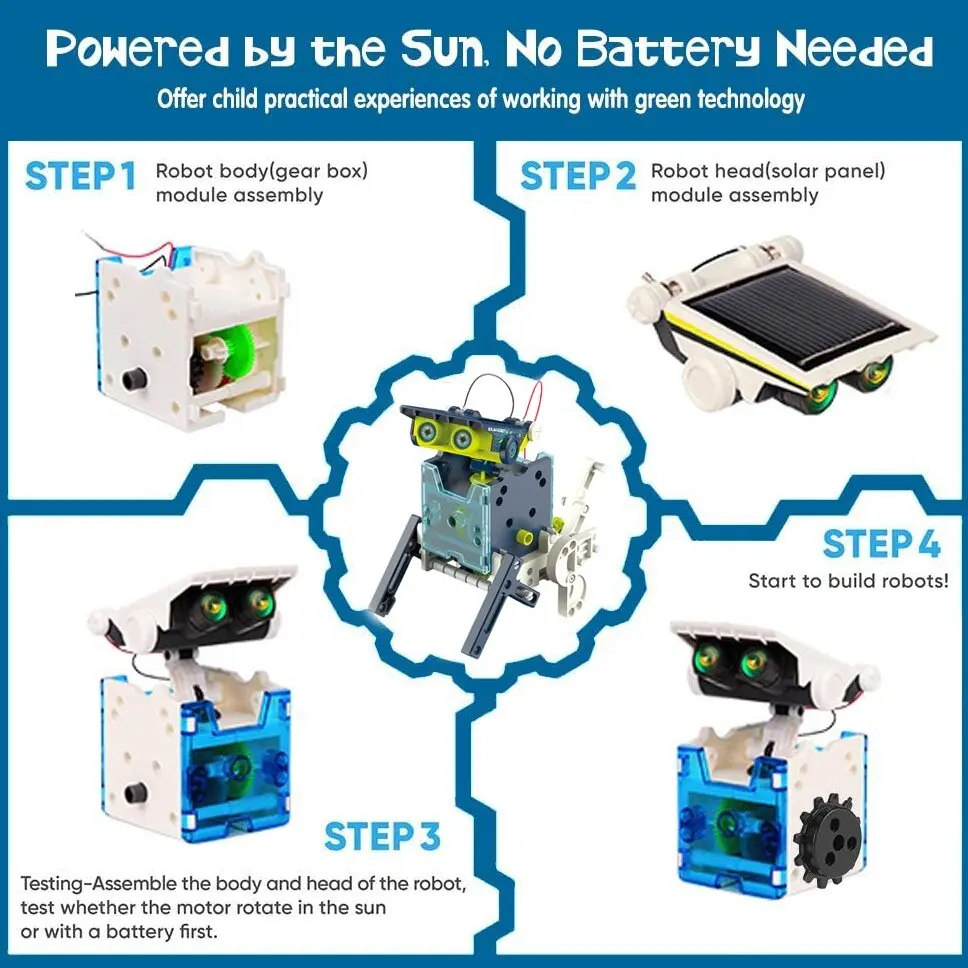 Powered by the Sun, No Battery Needed

Offer child practical experiences of working with green technology

STEP 1 Robot body(gear box) module assembly

STEP 2 Robot head(solar panel) module assembly

STEP 4

Start to build robots!

STEP 3

Testing-Assemble the body and head of the robot, test whether the motor rotate in the sun or with a battery first.