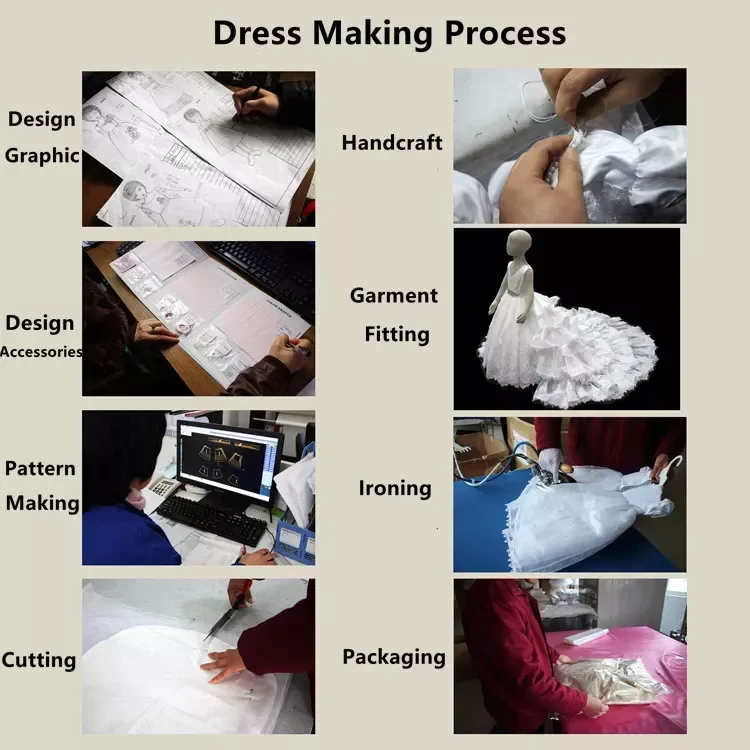 Dress Making Process

Design Graphic

Design Accessories

Pattern Making

Cutting

Handcraft

Garment Fitting

Ironing

Packaging