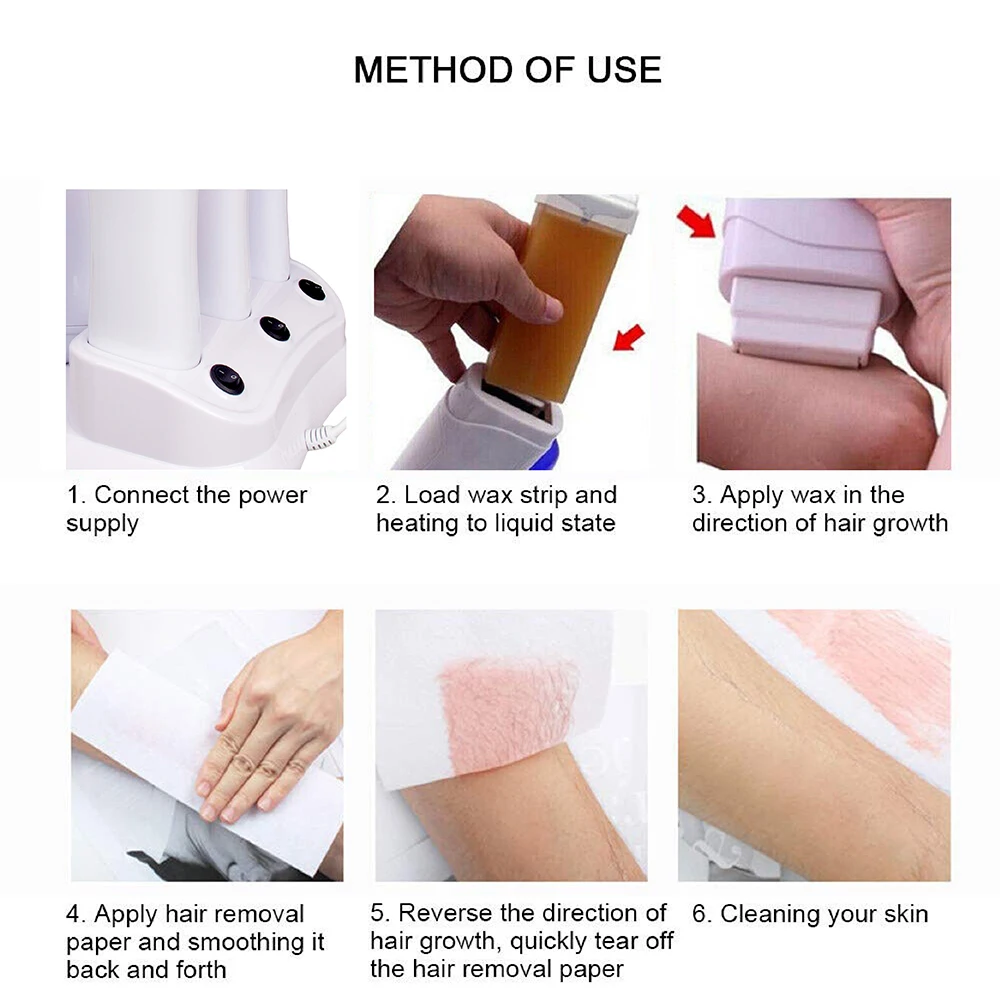 METHOD OF USE

1. Connect the power supply

2. Load wax strip and heating to liquid state

3. Apply wax in the direction of hair growth

4. Apply hair removal paper and smoothing it back and forth

5. Reverse the direction of hair growth, quickly tear off the hair removal paper

6. Cleaning your skin