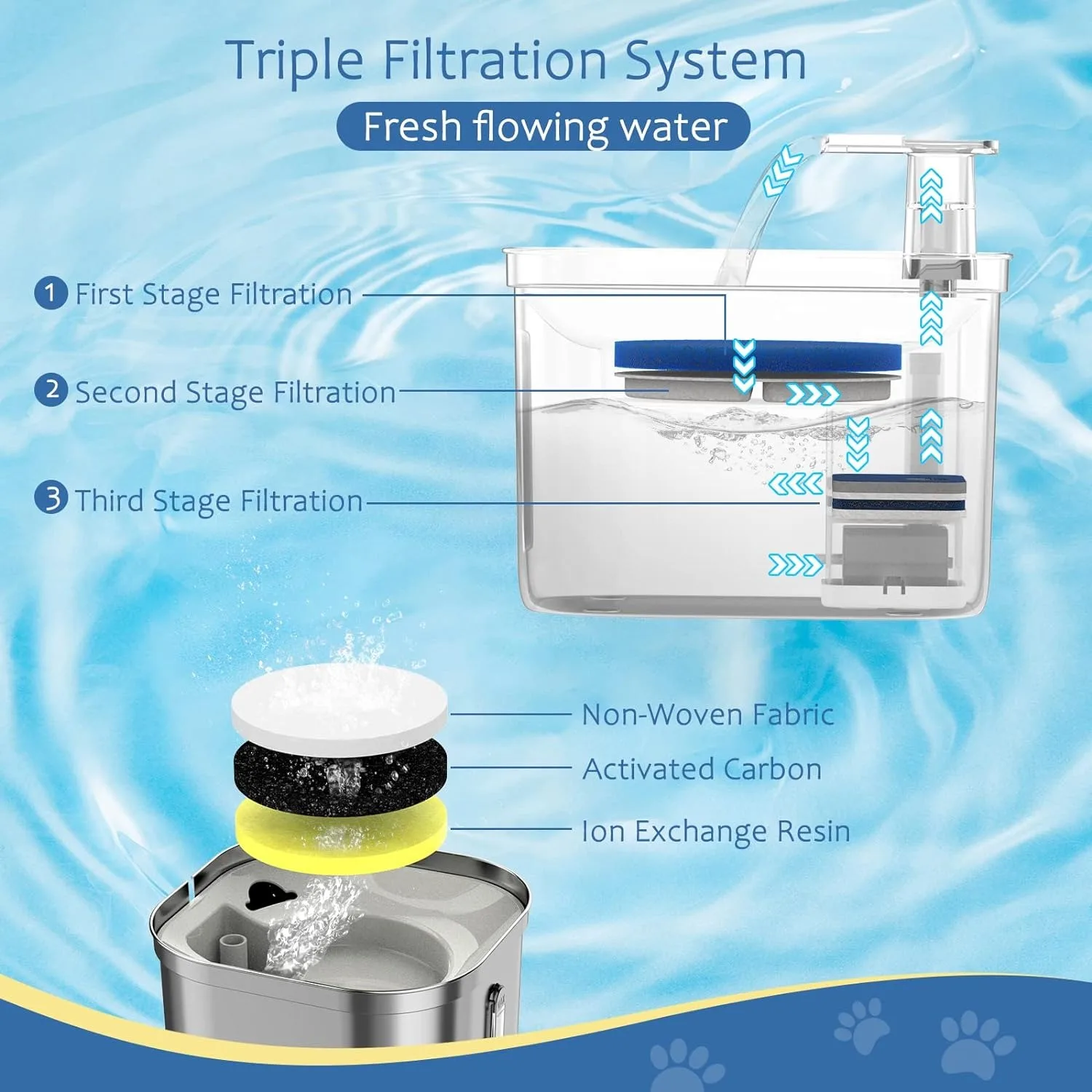 Triple Filtration System

Fresh flowing water

1 First Stage Filtration

2 Second Stage Filtration

3 Third Stage Filtration

Non-Woven Fabric

Activated Carbon

Ion Exchange Resin