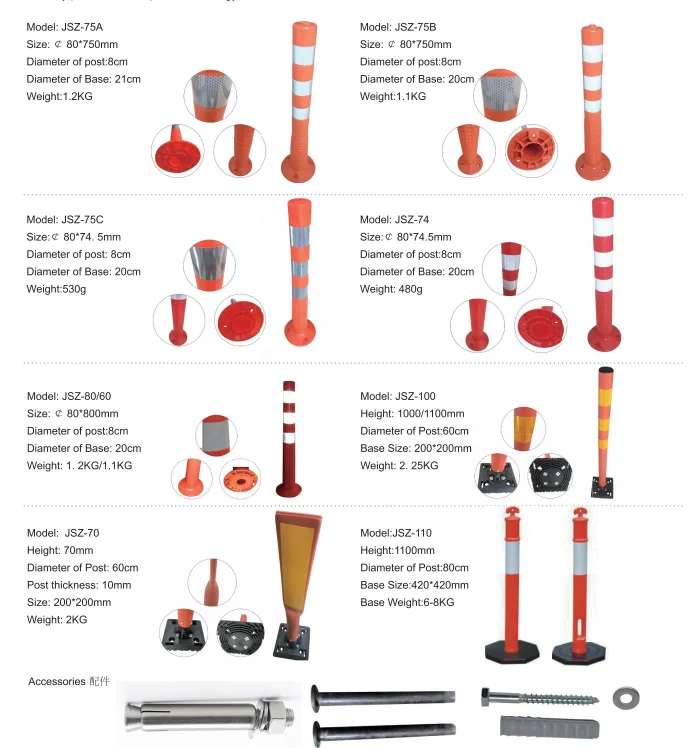 Model: JSZ-75A
Size: ¢ 80*750mm
Diameter of post:8cm
Diameter of Base: 21cm
Weight:1.2KG

Model: JSZ-75B
Size: ¢ 80*750mm
Diameter of post:8cm
Diameter of Base: 20cm
Weight:1.1KG

Model: JSZ-75C
Size:¢ 80*74. 5mm
Diameter of post: 8cm
Diameter of Base: 20cm
Weight:530g

Model: JSZ-74
Size:¢ 80*74.5mm
Diameter of post:8cm
Diameter of Base: 20cm
Weight: 480g

Model: JSZ-80/60
Size: ¢ 80*800mm
Diameter of post:8cm
Diameter of Base: 20cm
Weight: 1. 2KG/1.1KG

Model: JSZ-100
Height: 1000/1100mm
Diameter of Post:60cm
Base Size: 200*200mm
Weight: 2. 25KG

Model: JSZ-70
Height: 70mm
Diameter of Post: 60cm
Post thickness: 10mm
Size: 200*200mm
Weight: 2KG

Model:JSZ-110
Height:1100mm
Diameter of Post:80cm
Base Size:420*420mm
Base Weight:6-8KG

Accessories 配件