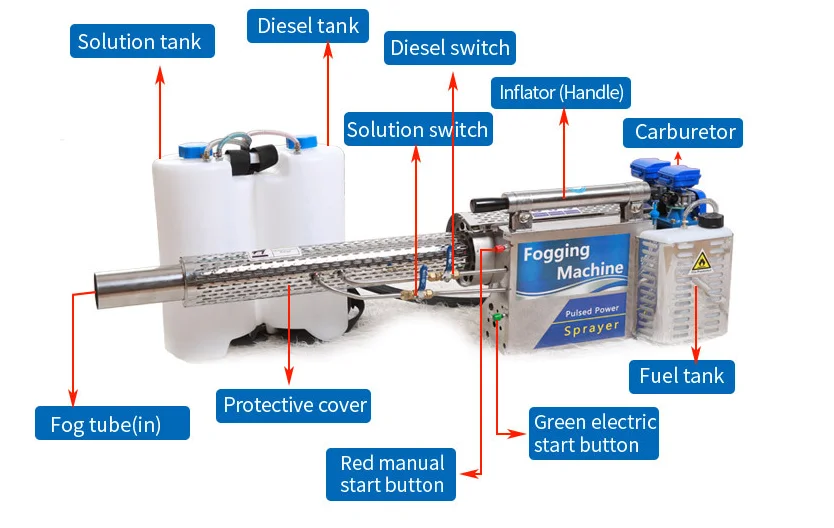 Solution tank

Diesel tank

Diesel switch

Inflator (Handle)

Solution switch

Carburetor

Fogging Machine

Pulsed Power

Sprayer

Fuel tank

Fog tube(in)

Protective cover

Green electric start button

Red manual start button