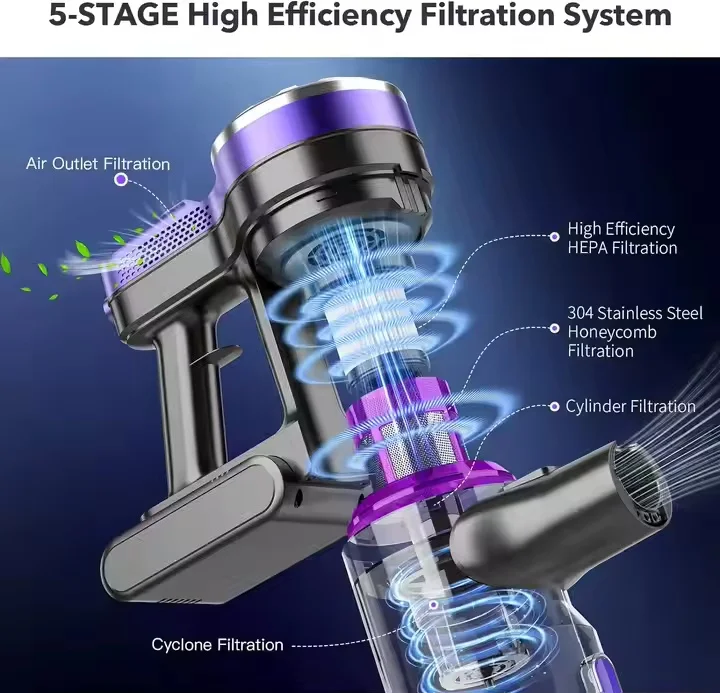 5-STAGE High Efficiency Filtration System

Air Outlet Filtration

High Efficiency HEPA Filtration

304 Stainless Steel Honeycomb Filtration

Cylinder Filtration

Cyclone Filtration