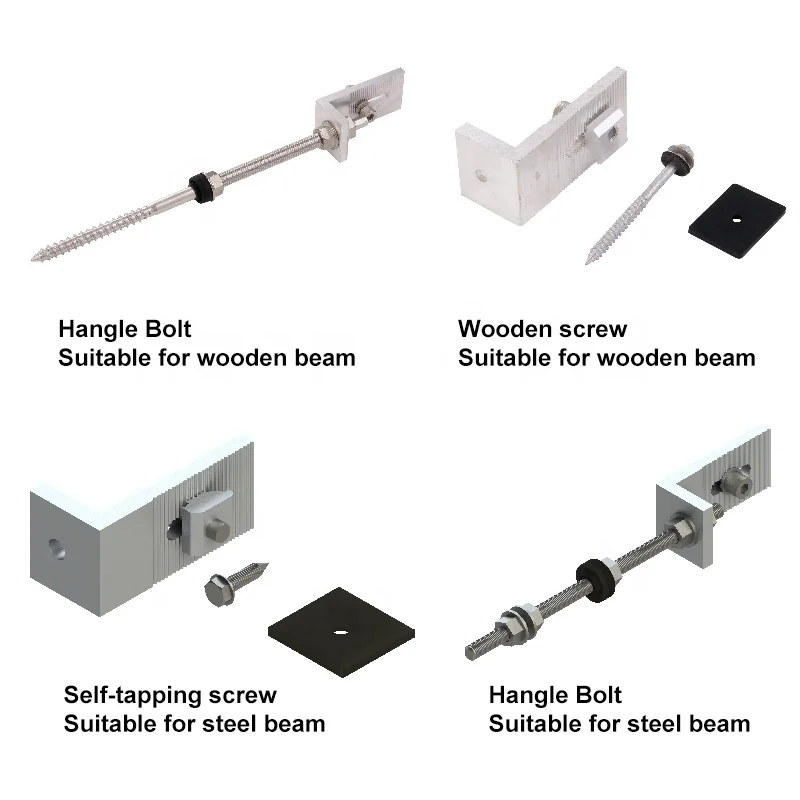 Hangle Bolt
Suitable for wooden beam

Wooden screw
Suitable for wooden beam

Self-tapping screw
Suitable for steel beam

Hangle Bolt
Suitable for steel beam