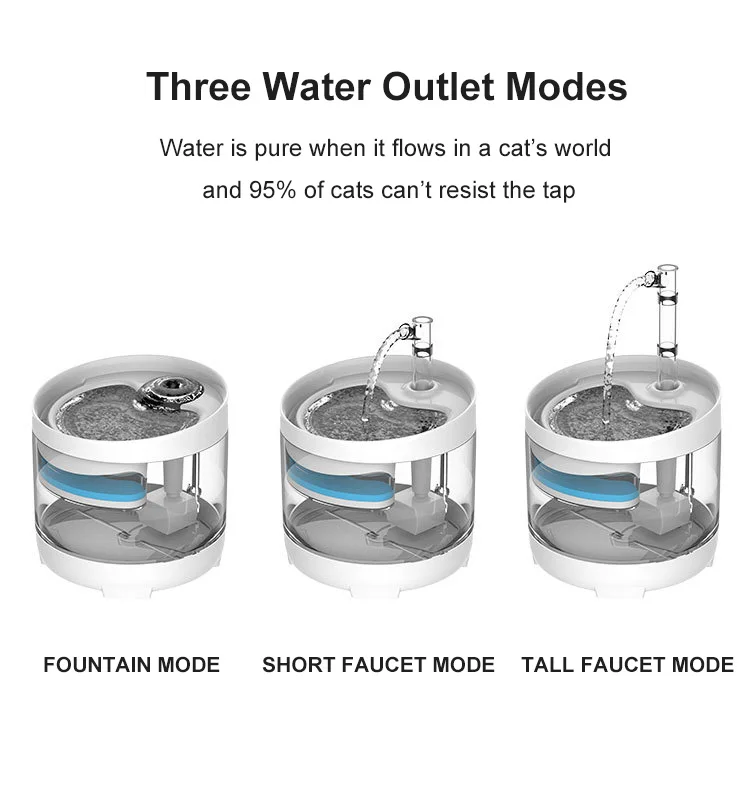 Three Water Outlet Modes

Water is pure when it flows in a cat's world
and 95% of cats can't resist the tap

FOUNTAIN MODE

SHORT FAUCET MODE

TALL FAUCET MODE