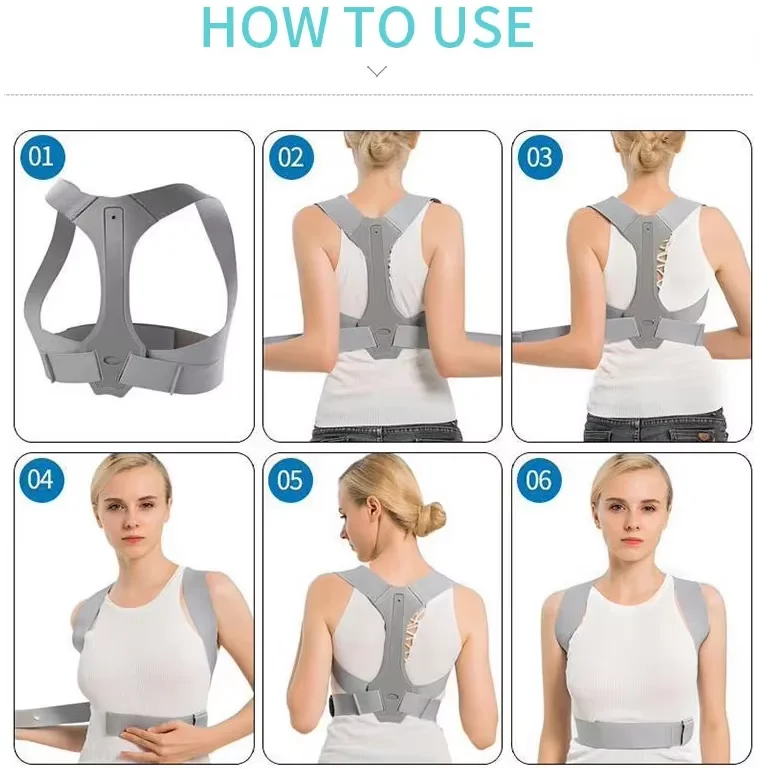 HOW TO USE

01

02

03

04

05

06