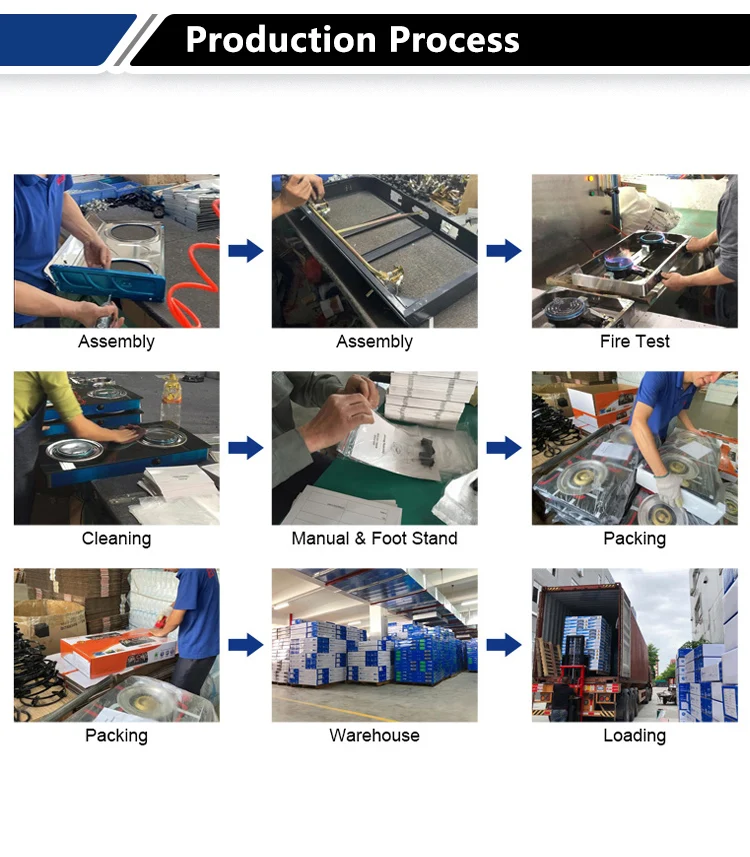 Production Process

Assembly

Assembly

Fire Test

Cleaning

Manual & Foot Stand

Packing

Packing

Warehouse

Loading