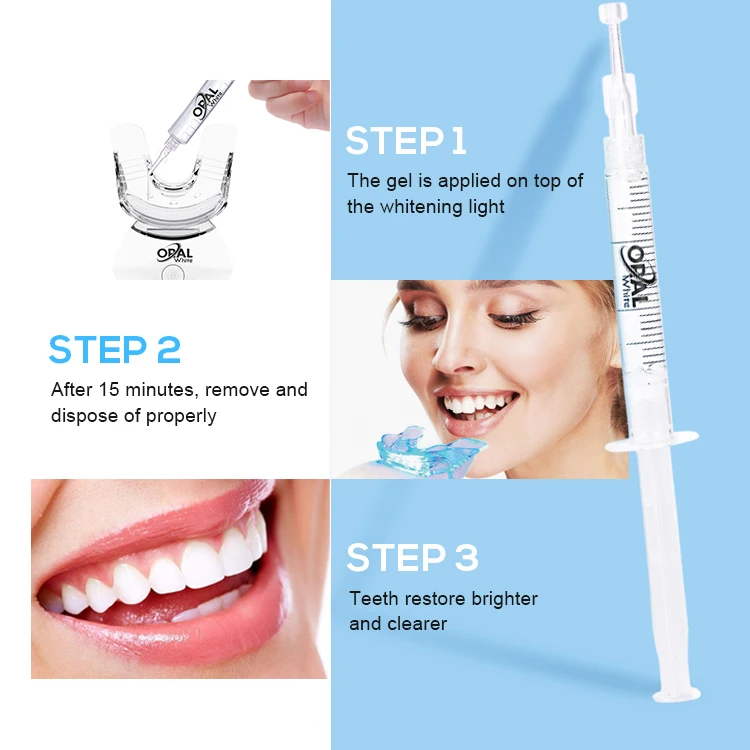 OPAL White

OPAL White

STEP 1

The gel is applied on top of the whitening light

OPAL White

STEP 2

After 15 minutes, remove and dispose of properly

STEP 3

Teeth restore brighter and clearer