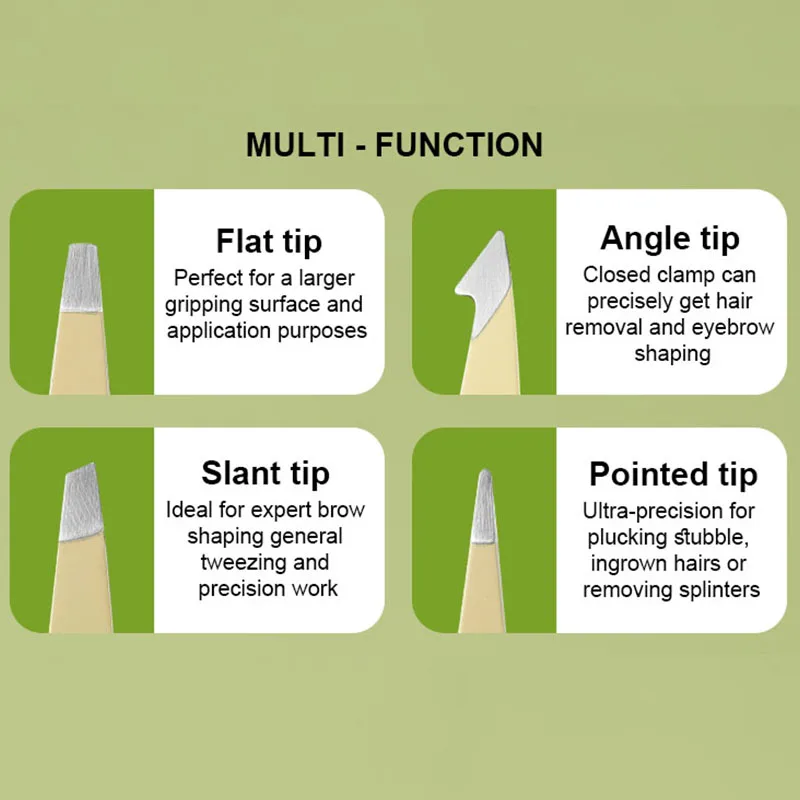 MULTI - FUNCTION

Flat tip
Perfect for a larger gripping surface and application purposes

Angle tip
Closed clamp can precisely get hair removal and eyebrow shaping

Slant tip
Ideal for expert brow shaping general tweezing and precision work

Pointed tip
Ultra-precision for plucking stubble, ingrown hairs or removing splinters