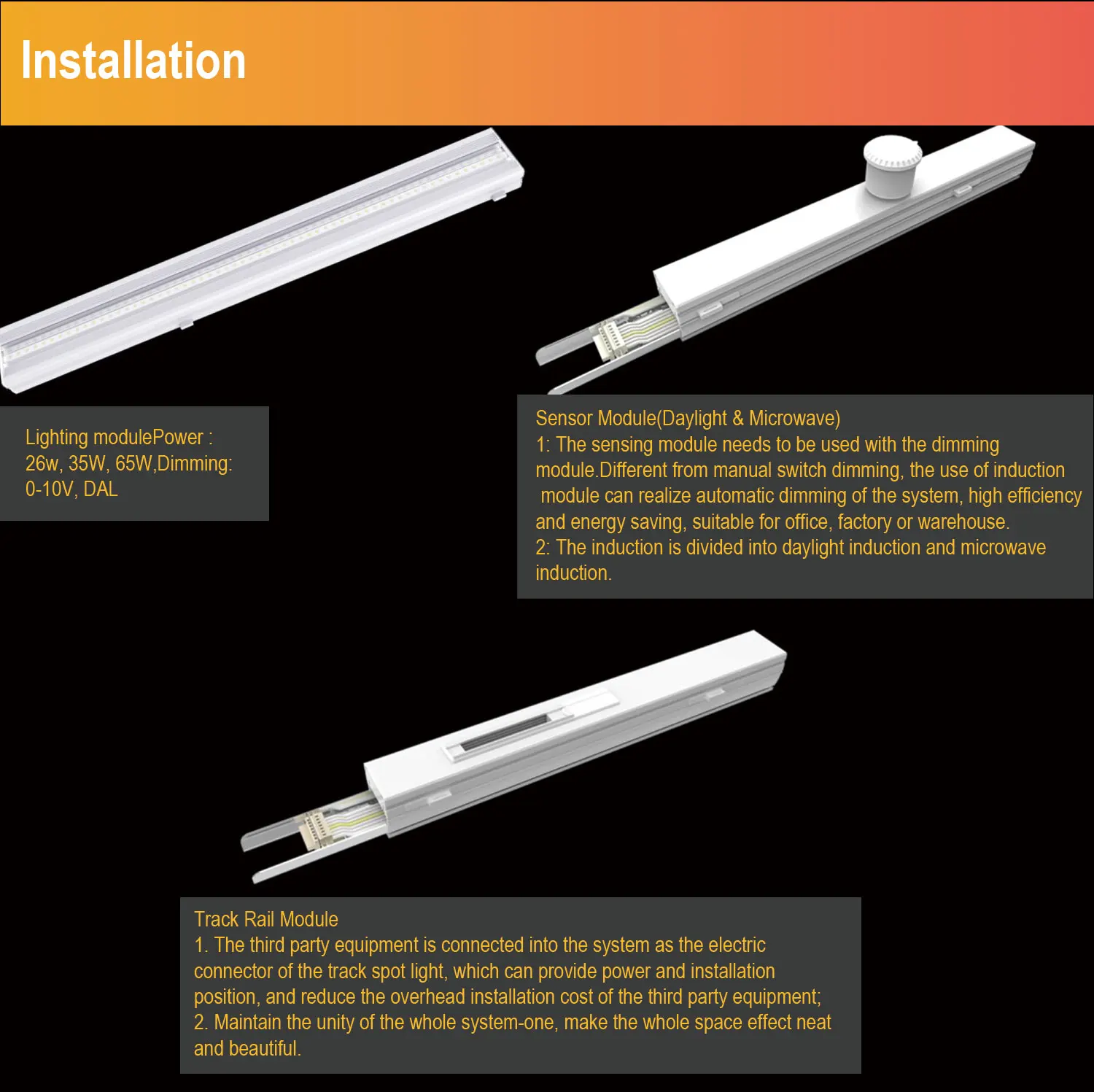 Installation

Lighting modulePower : 26w, 35W, 65W,Dimming: 0-10V, DAL

Sensor Module(Daylight & Microwave)
1: The sensing module needs to be used with the dimming module.Different from manual switch dimming, the use of induction module can realize automatic dimming of the system, high efficiency and energy saving, suitable for office, factory or warehouse.
2: The induction is divided into daylight induction and microwave induction.

Track Rail Module
1. The third party equipment is connected into the system as the electric connector of the track spot light, which can provide power and installation position, and reduce the overhead installation cost of the third party equipment;
2. Maintain the unity of the whole system-one, make the whole space effect neat and beautiful.