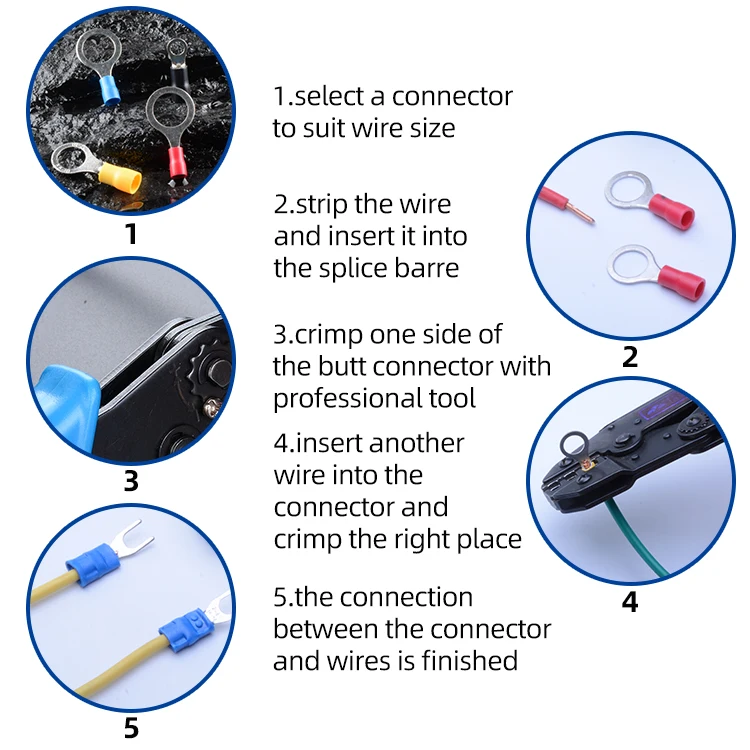 1

1.select a connector to suit wire size

2.strip the wire and insert it into the splice barre

2

3

3.crimp one side of the butt connector with professional tool

4.insert another wire into the connector and crimp the right place

4

5

5.the connection between the connector and wires is finished