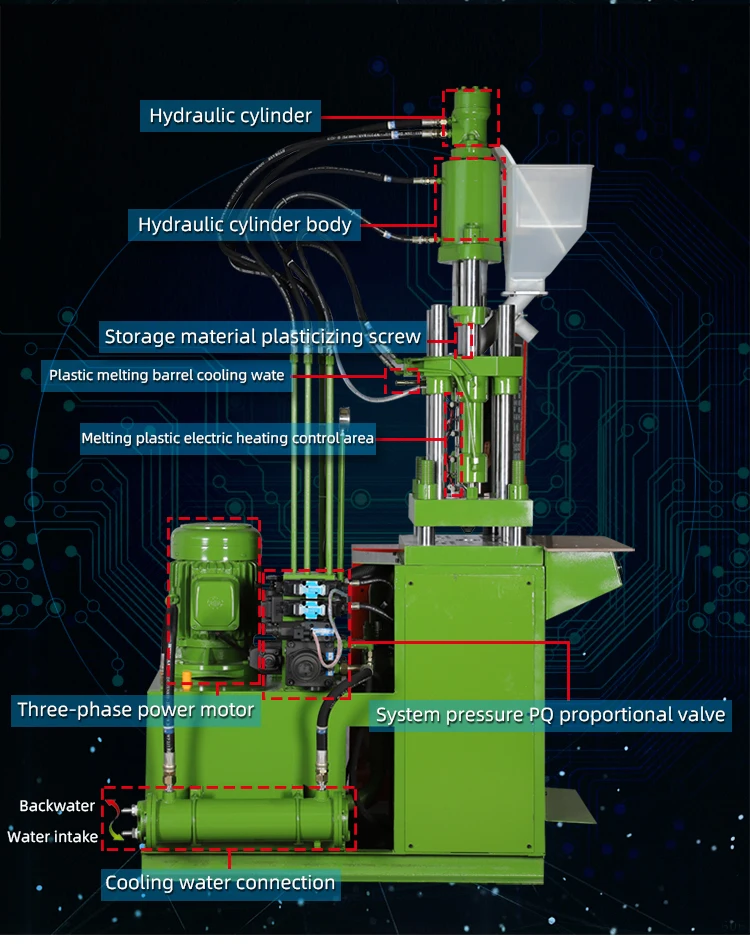 Hydraulic cylinder

Hydraulic cylinder body

Storage material plasticizing screw

Plastic melting barrel cooling wate

Melting plastic electric heating control area

Three-phase power motor

System pressure PQ proportional valve

Backwater

Water intake

Cooling water connection