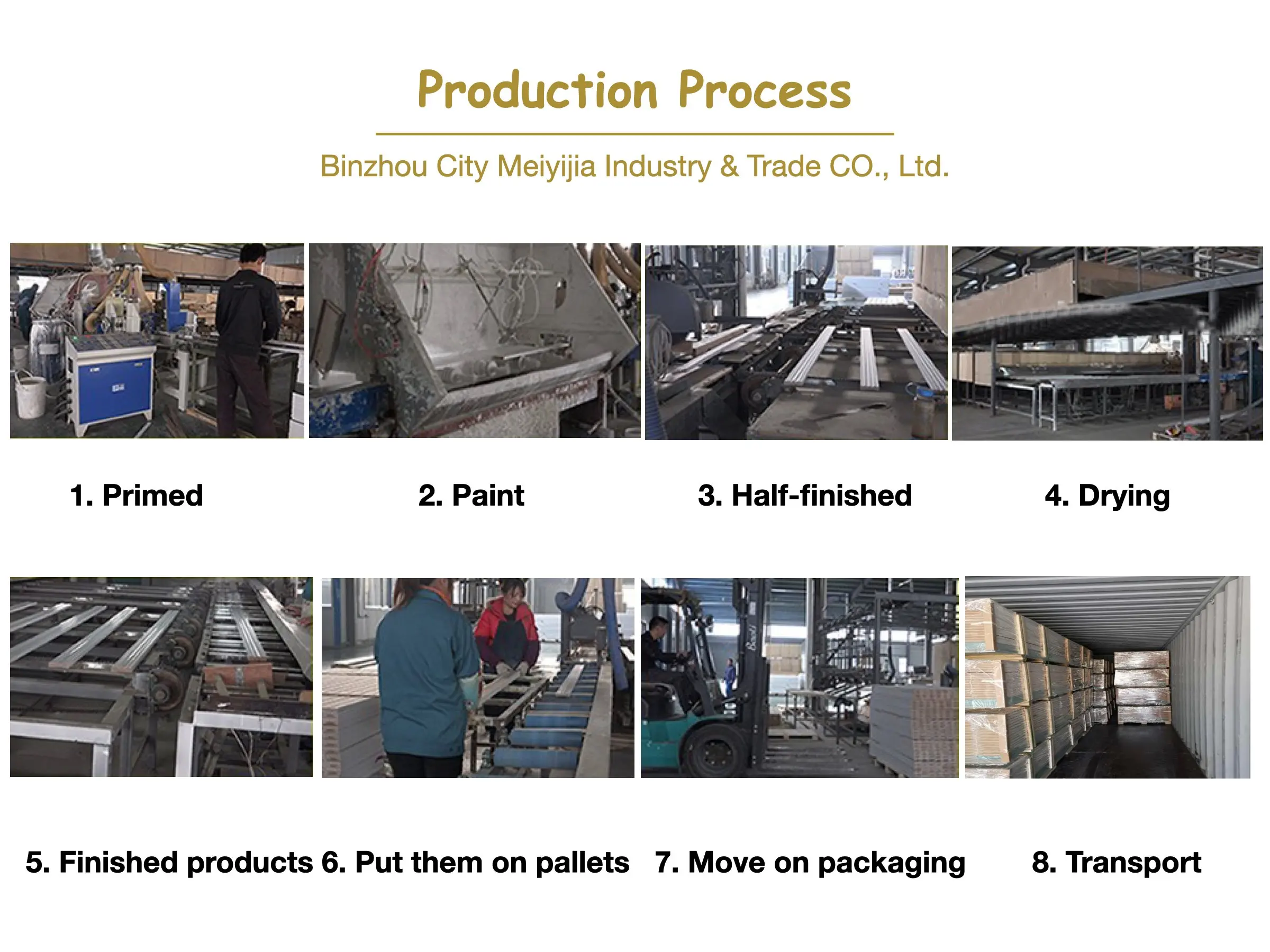 Production Process

Binzhou City Meiyijia Industry & Trade CO., Ltd.

1. Primed

2. Paint

3. Half-finished

4. Drying

5. Finished products

6. Put them on pallets

7. Move on packaging

8. Transport