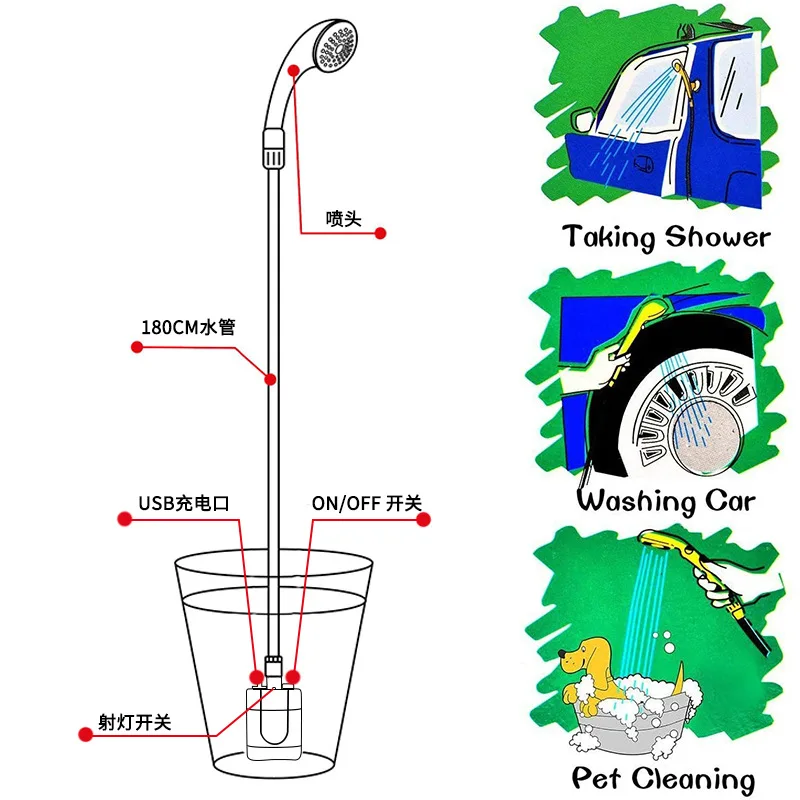 喷头

180CM水管

USB充电口

ON/OFF 开关

射灯开关

Taking Shower

Washing Car

Pet Cleaning