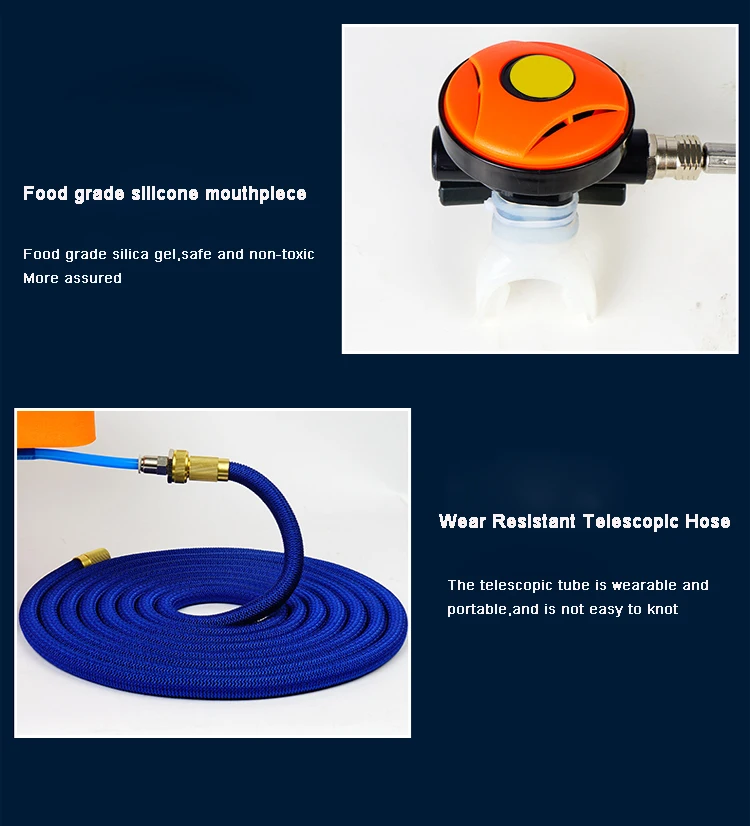 Food grade silicone mouthpiece

Food grade silica gel,safe and non-toxic
More assured

Wear Resistant Telescopic Hose

The telescopic tube is wearable and portable,and is not easy to knot