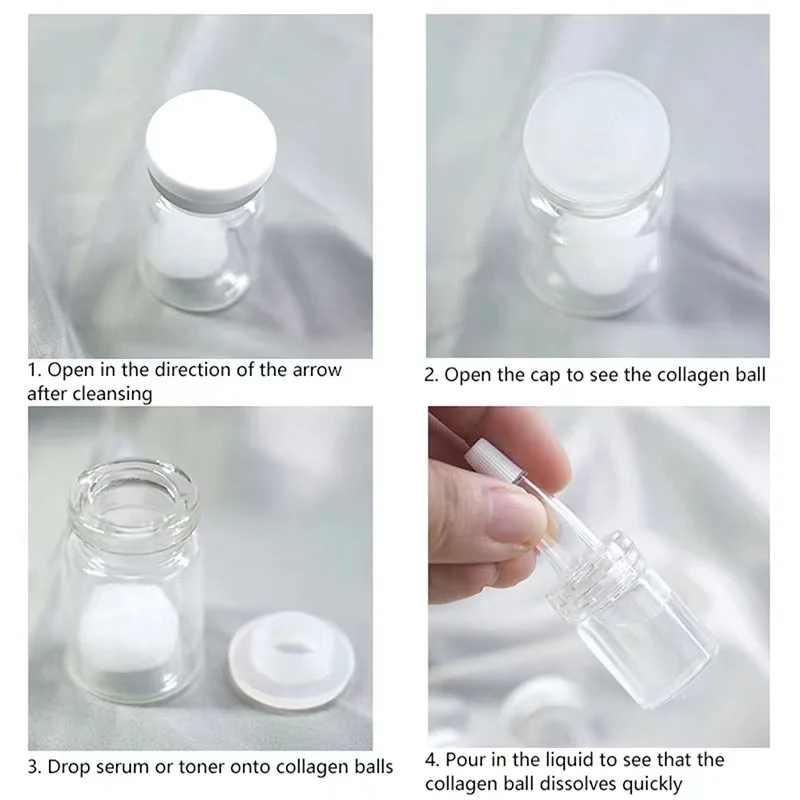 1. Open in the direction of the arrow after cleansing

2. Open the cap to see the collagen ball

3. Drop serum or toner onto collagen balls

4. Pour in the liquid to see that the collagen ball dissolves quickly