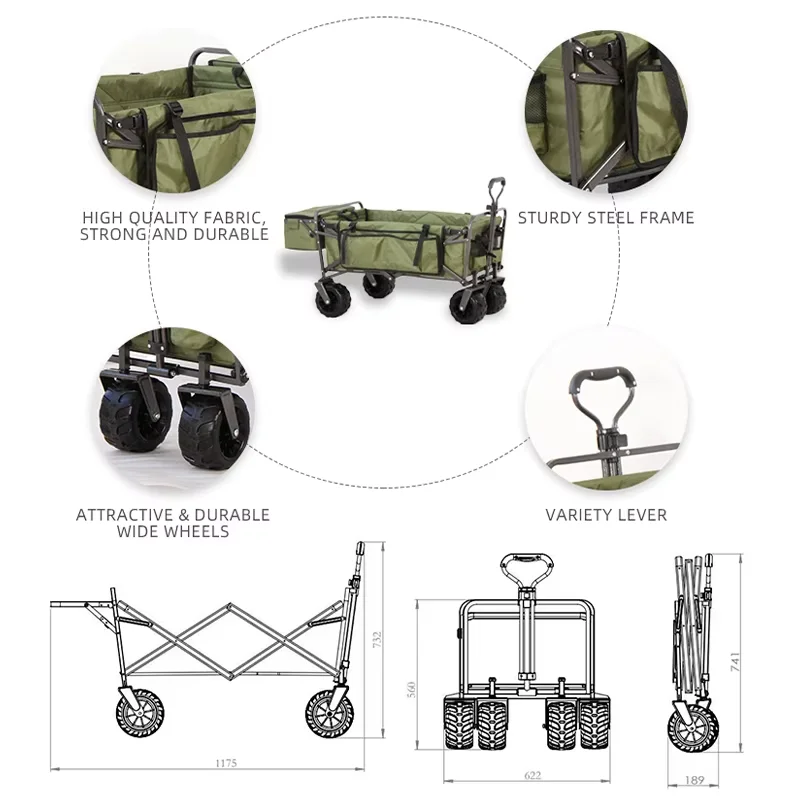 HIGH QUALITY FABRIC, STRONG AND DURABLE

STURDY STEEL FRAME

ATTRACTIVE & DURABLE WIDE WHEELS

VARIETY LEVER

732

1175

560

622

741

189