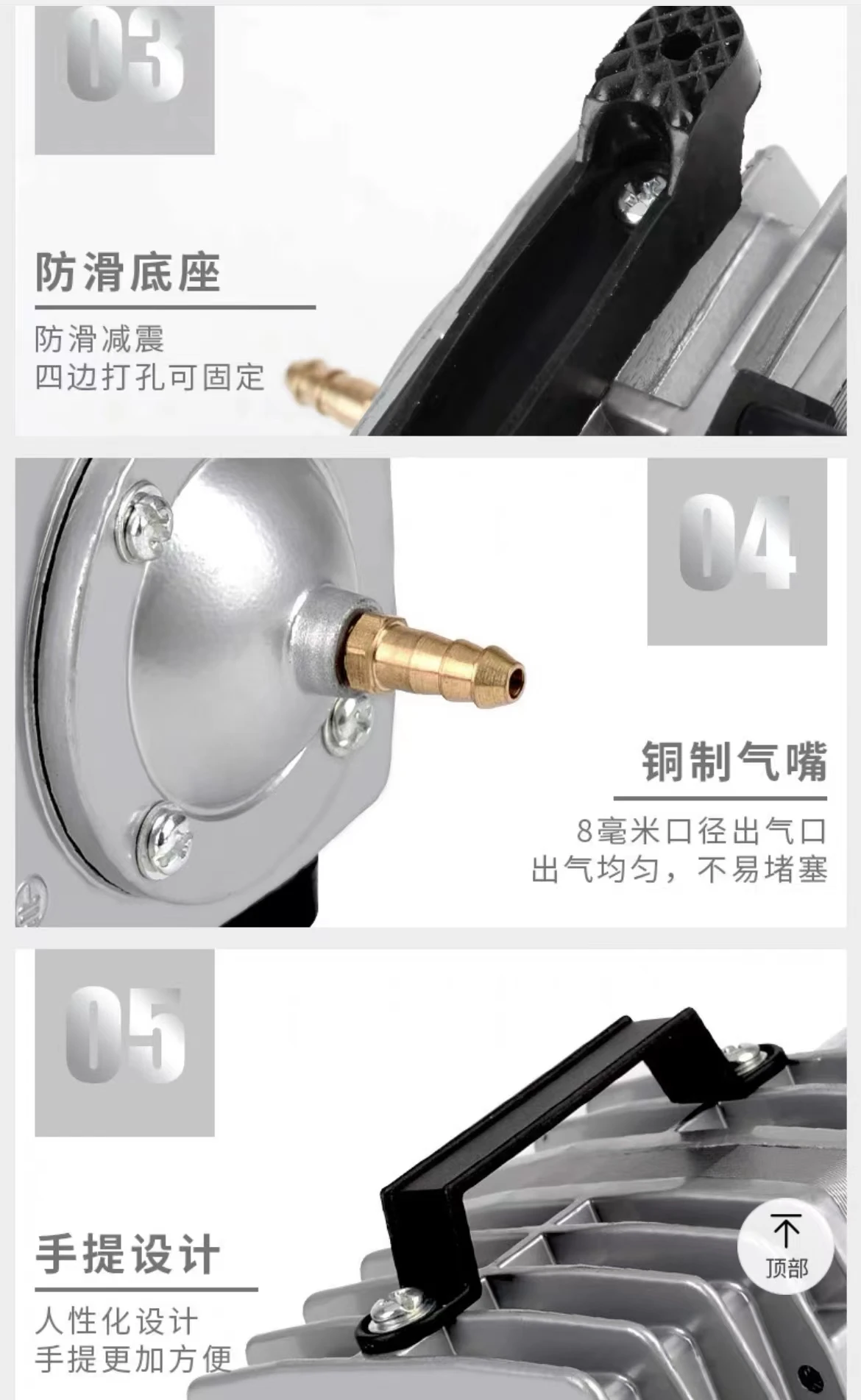 03

防滑底座

防滑减震
四边打孔可固定

04

铜制气嘴

8毫米口径出气口
出气均匀，不易堵塞

05

手提设计

人性化设计
手提更加方便

顶部