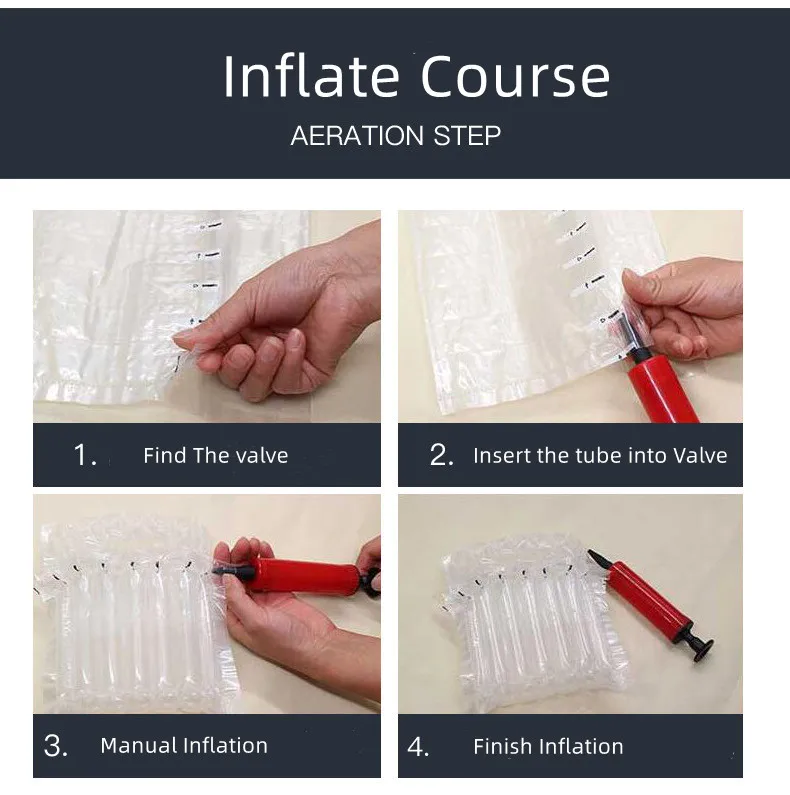 Inflate Course

AERATION STEP

1. Find The valve

2. Insert the tube into Valve

3. Manual Inflation

4. Finish Inflation