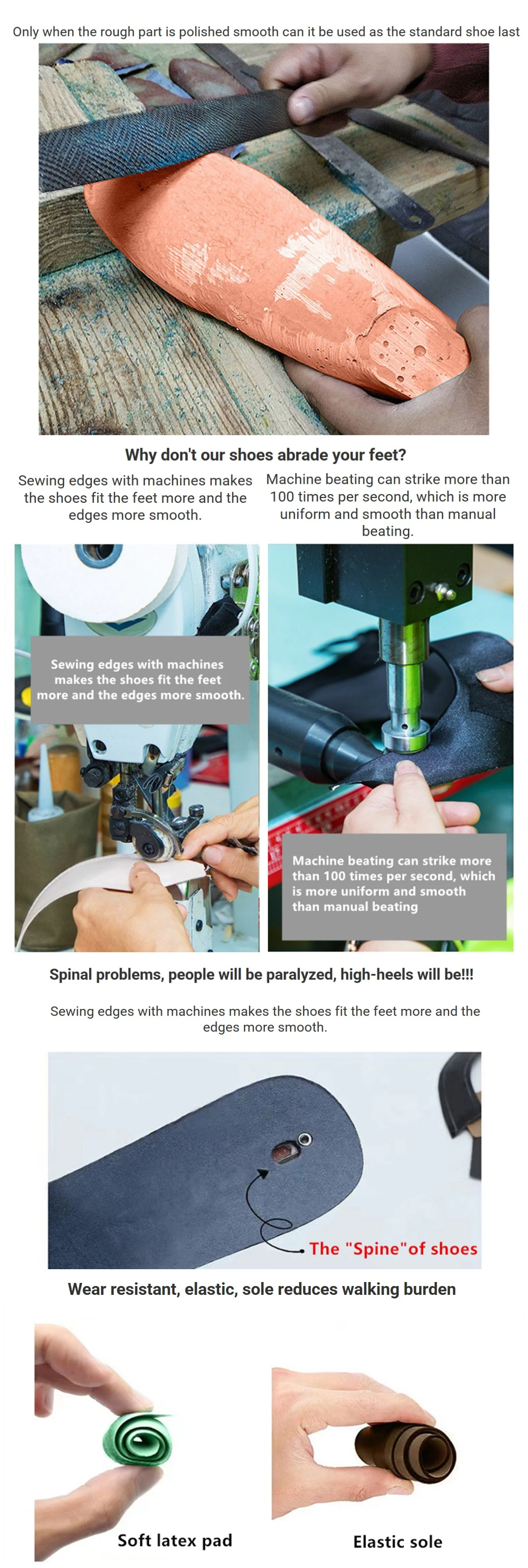 Only when the rough part is polished smooth can it be used as the standard shoe last

Why don't our shoes abrade your feet?

Sewing edges with machines makes the shoes fit the feet more and the edges more smooth.

Machine beating can strike more than 100 times per second, which is more uniform and smooth than manual beating.

Sewing edges with machines makes the shoes fit the feet more and the edges more smooth.

Machine beating can strike more than 100 times per second, which is more uniform and smooth than manual beating

Spinal problems, people will be paralyzed, high-heels will be!!!

Sewing edges with machines makes the shoes fit the feet more and the edges more smooth.

The "Spine"of shoes

Wear resistant, elastic, sole reduces walking burden

Soft latex pad

Elastic sole