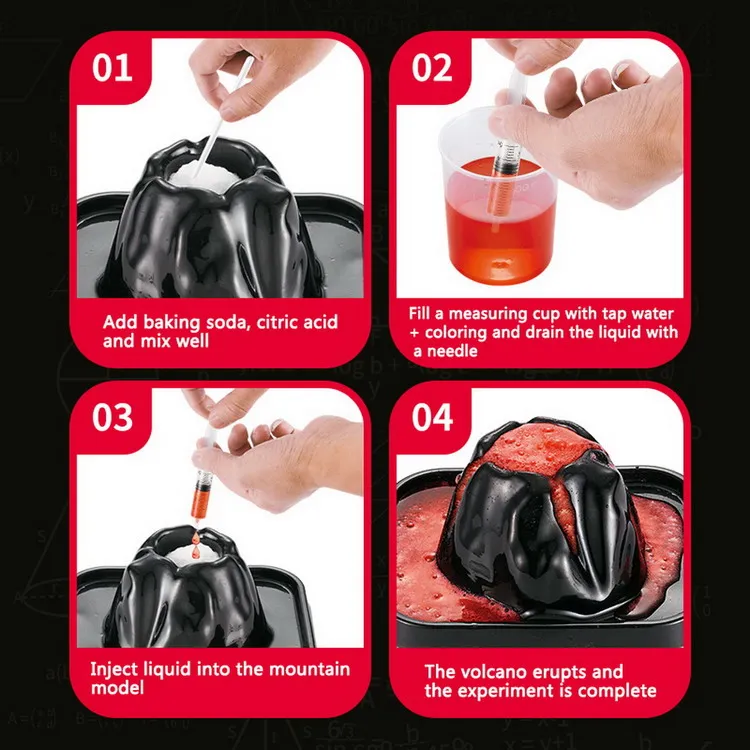 01

Add baking soda, citric acid and mix well

02

Fill a measuring cup with tap water + coloring and drain the liquid with a needle

03

Inject liquid into the mountain model

04

The volcano erupts and the experiment is complete