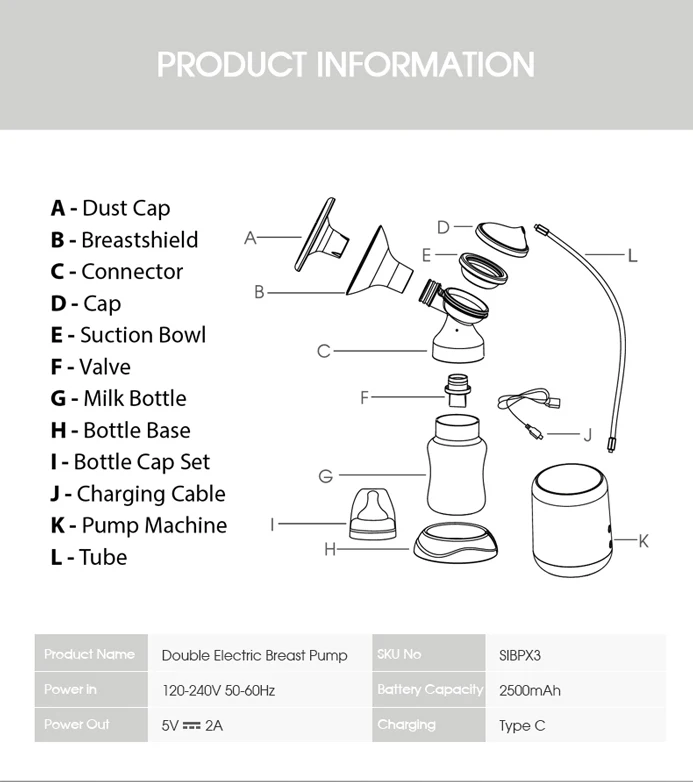 PRODUCT INFORMATION

A - Dust Cap
B - Breastshield
C - Connector
D - Cap
E - Suction Bowl
F - Valve
G - Milk Bottle
H - Bottle Base
I - Bottle Cap Set
J - Charging Cable
K - Pump Machine
L - Tube

A
B
C
D
E
F
G
H
I
J
K
L

| Product Name | Double Electric Breast Pump | SKU No | SIBPX3 |
|---|---|---|---|
| Power In | 120-240V 50-60Hz | Battery Capacity | 2500mAh |
| Power Out | 5V ⎓ 2A | Charging | Type C |