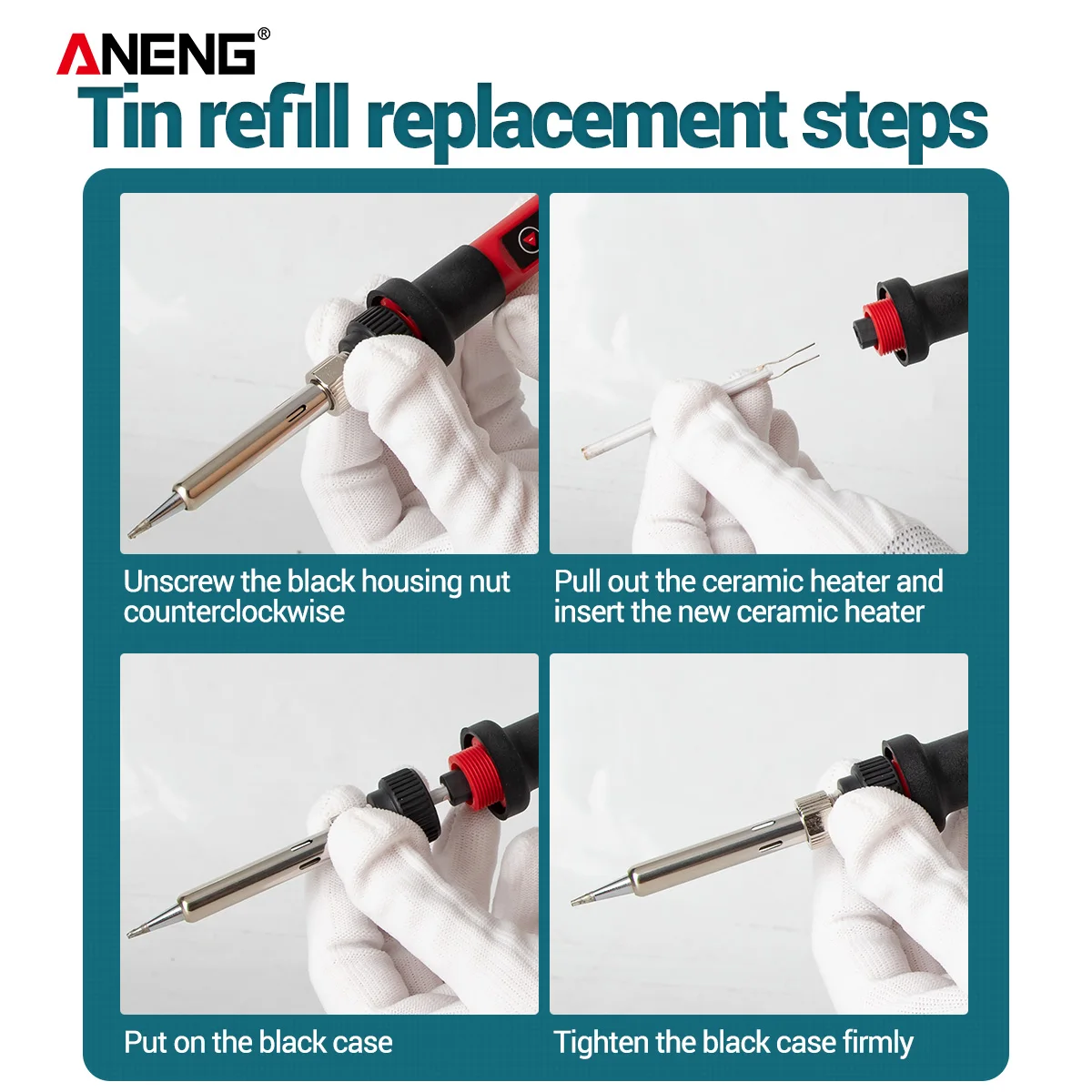 ANENG®

Tin refill replacement steps

Unscrew the black housing nut counterclockwise

Pull out the ceramic heater and insert the new ceramic heater

Put on the black case

Tighten the black case firmly