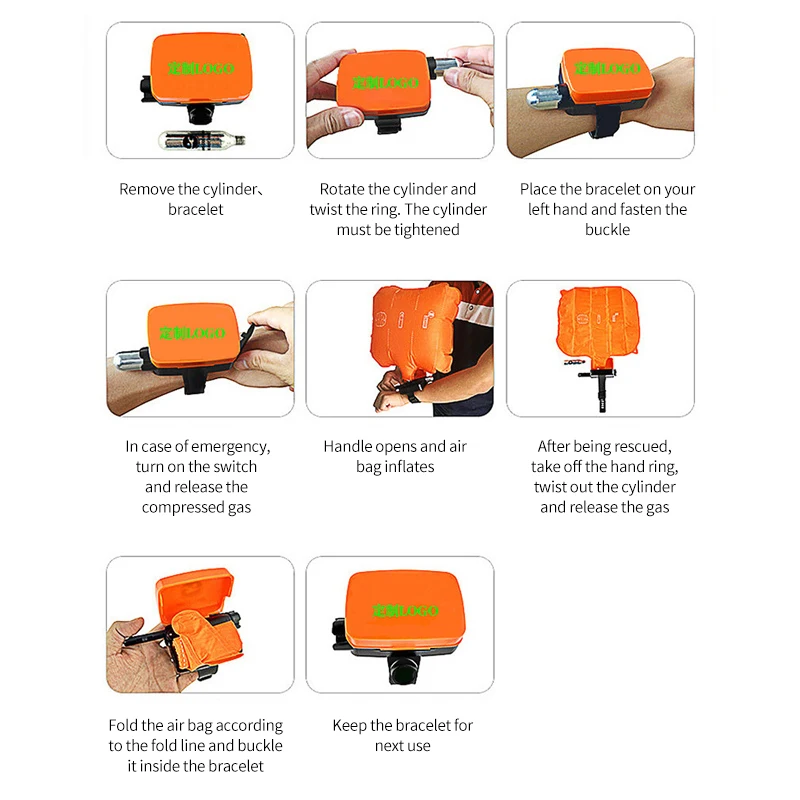 定制LOGO

Remove the cylinder、bracelet

定制LOGO

Rotate the cylinder and twist the ring. The cylinder must be tightened

定制LOGO

Place the bracelet on your left hand and fasten the buckle

定制LOGO

In case of emergency, turn on the switch and release the compressed gas

Handle opens and air bag inflates

After being rescued, take off the hand ring, twist out the cylinder and release the gas

Fold the air bag according to the fold line and buckle it inside the bracelet

定制LOGO

Keep the bracelet for next use