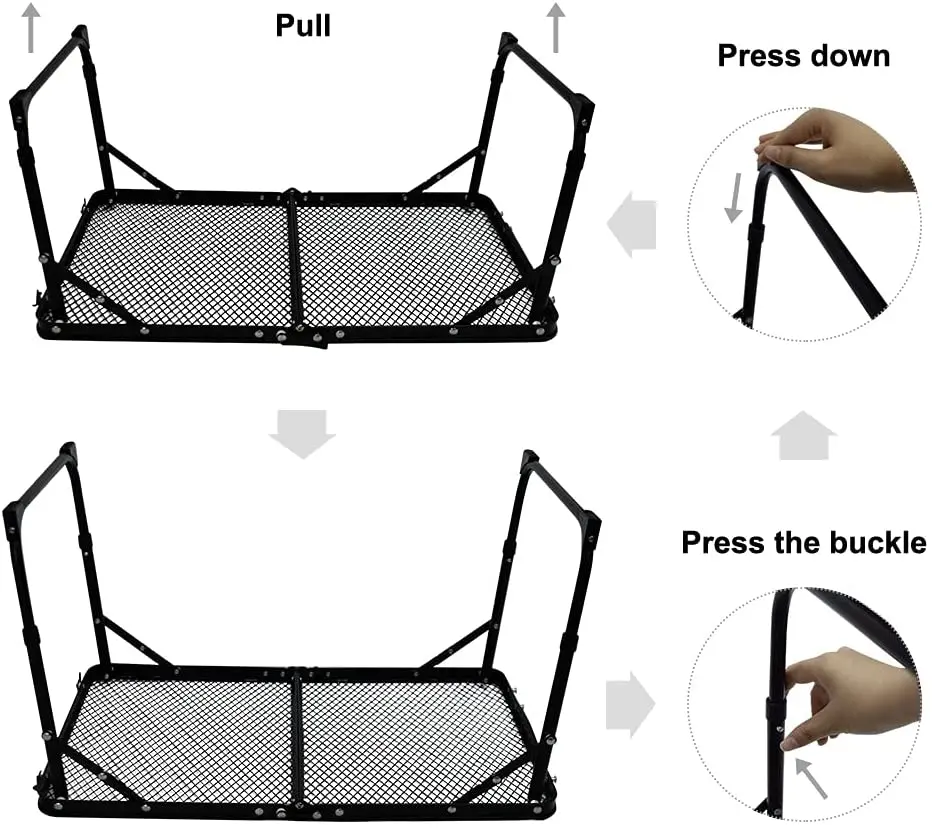 Pull

Press down

Press the buckle