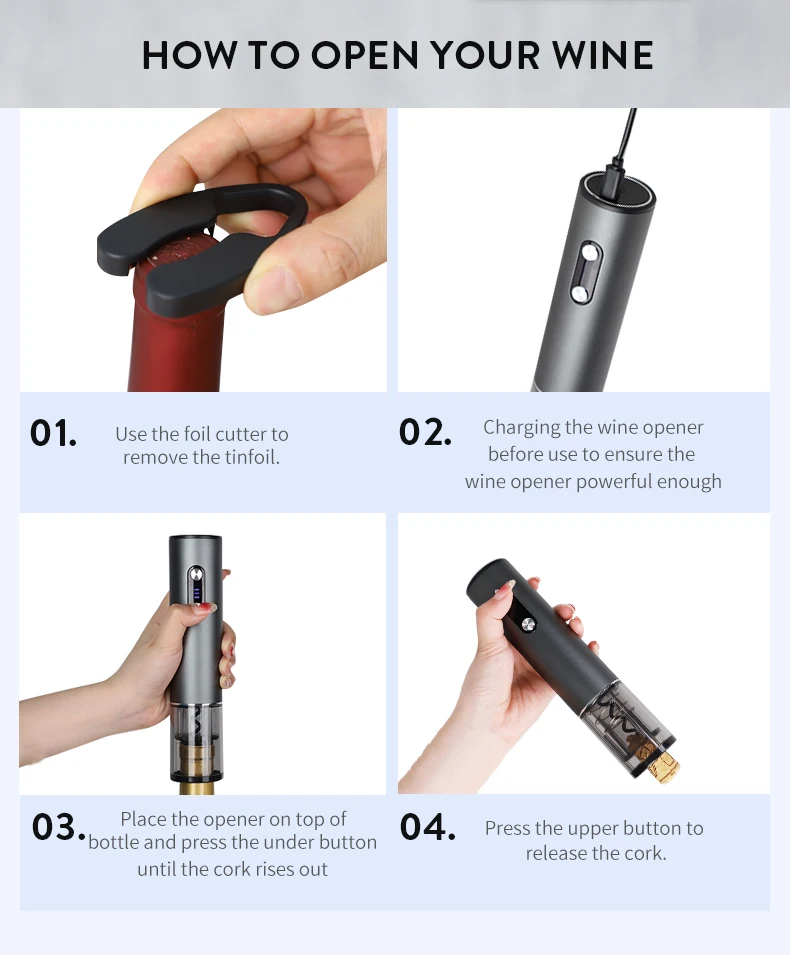 HOW TO OPEN YOUR WINE

01.
Use the foil cutter to remove the tinfoil.

02.
Charging the wine opener before use to ensure the wine opener powerful enough

03.
Place the opener on top of bottle and press the under button until the cork rises out

04.
Press the upper button to release the cork.